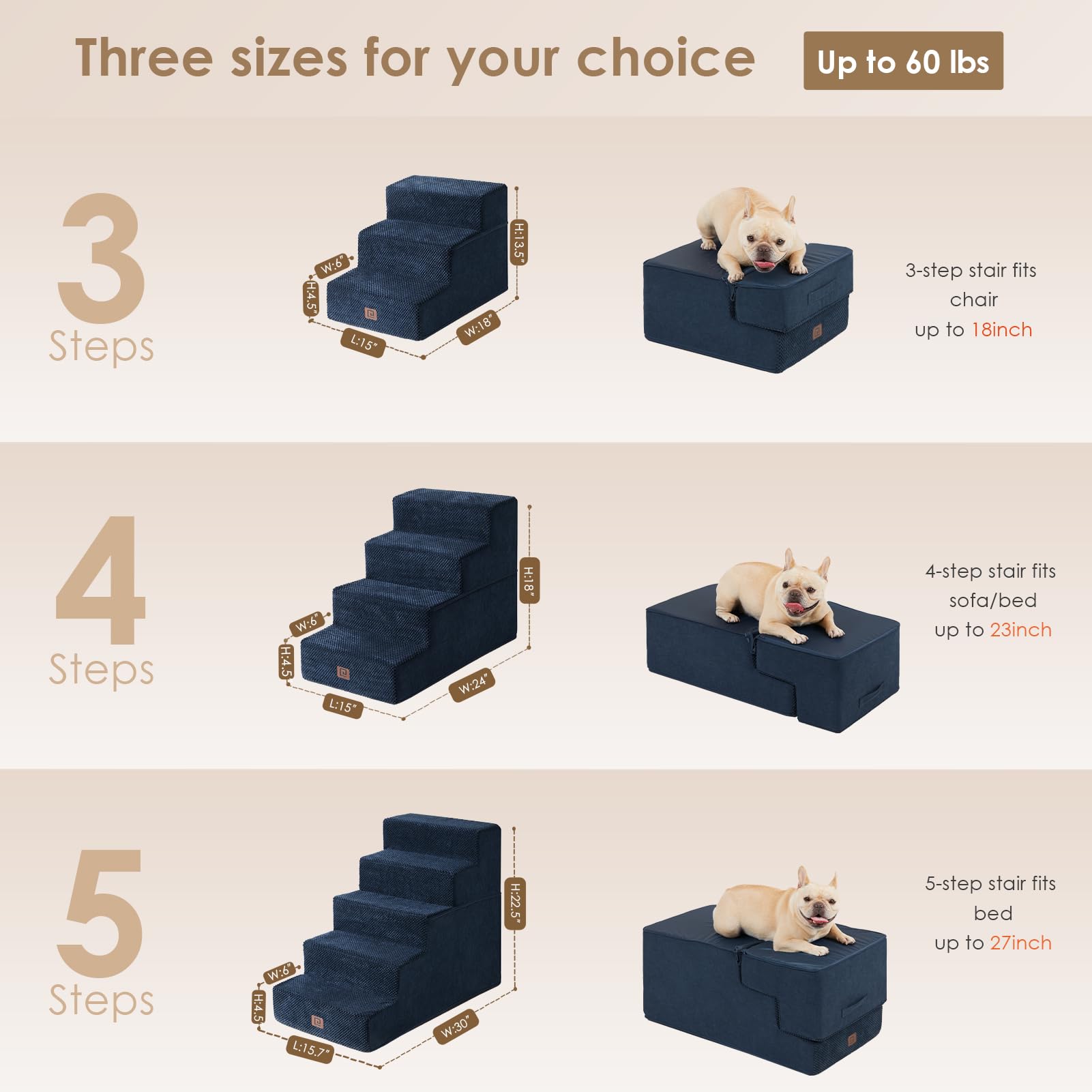 Three sizes for your choice

Up to 60 lbs

3
Steps

W:6"
H:4.5"
L:15"
W:18"
H:13.5"

3-step stair fits chair up to 18inch

4
Steps

W:6"
H:4.5
L:15"
W:24"
H:18"

4-step stair fits sofa/bed up to 23inch

5
Steps

W:6"
H:4.5
L:15.7"
W:30"
H:22.5"

5-step stair fits bed up to 27inch