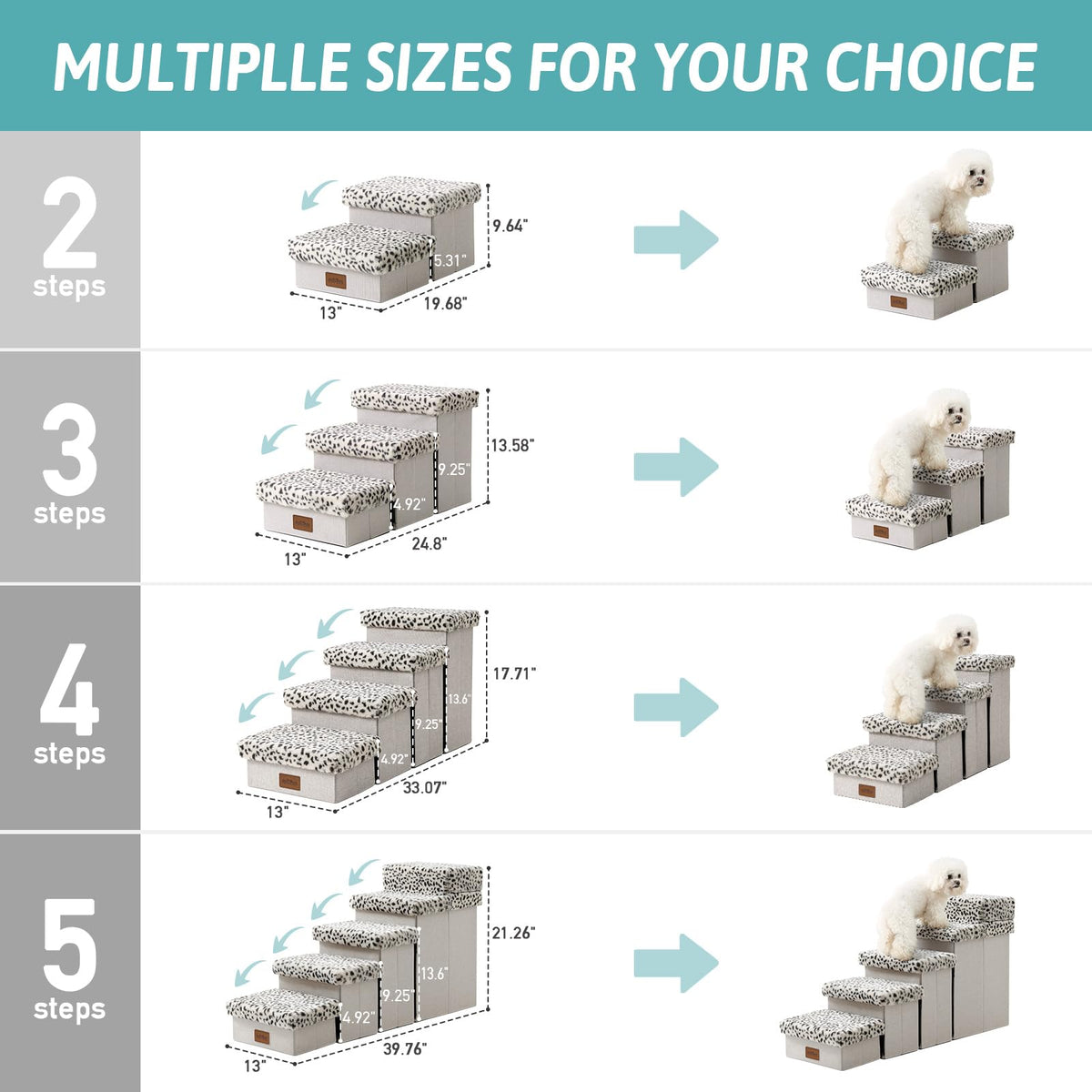 MULTIPLLE SIZES FOR YOUR CHOICE

2
steps

9.64"
5.31"
13"
19.68"

3
steps

13.58"
9.25"
4.92"
13"
24.8"

4
steps

17.71"
13.6"
9.25"
4.92"
13"
33.07"

5
steps

21.26"
13.6"
9.25"
4.92"
13"
39.76"