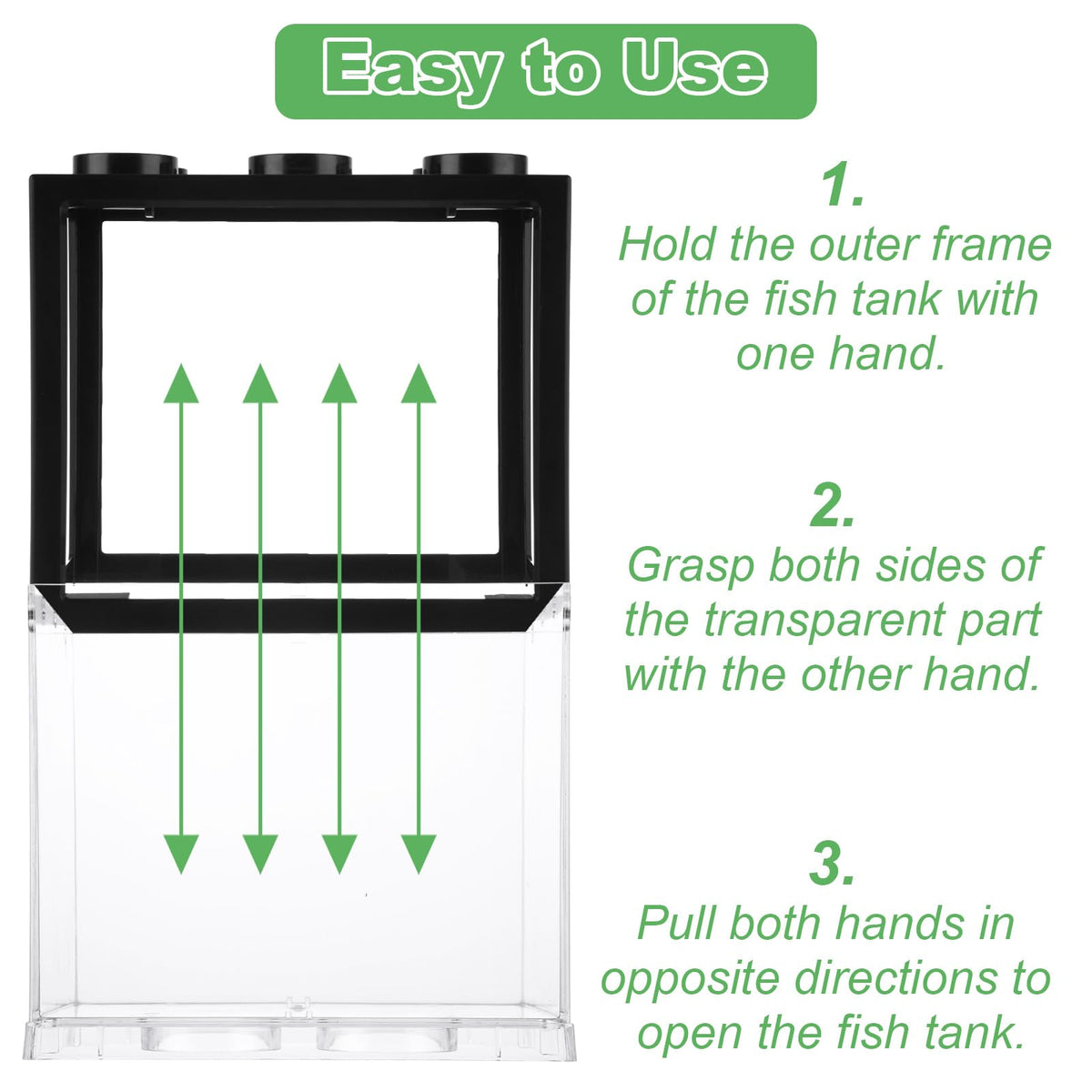 Easy to Use

1.
Hold the outer frame of the fish tank with one hand.

2.
Grasp both sides of the transparent part with the other hand.

3.
Pull both hands in opposite directions to open the fish tank.