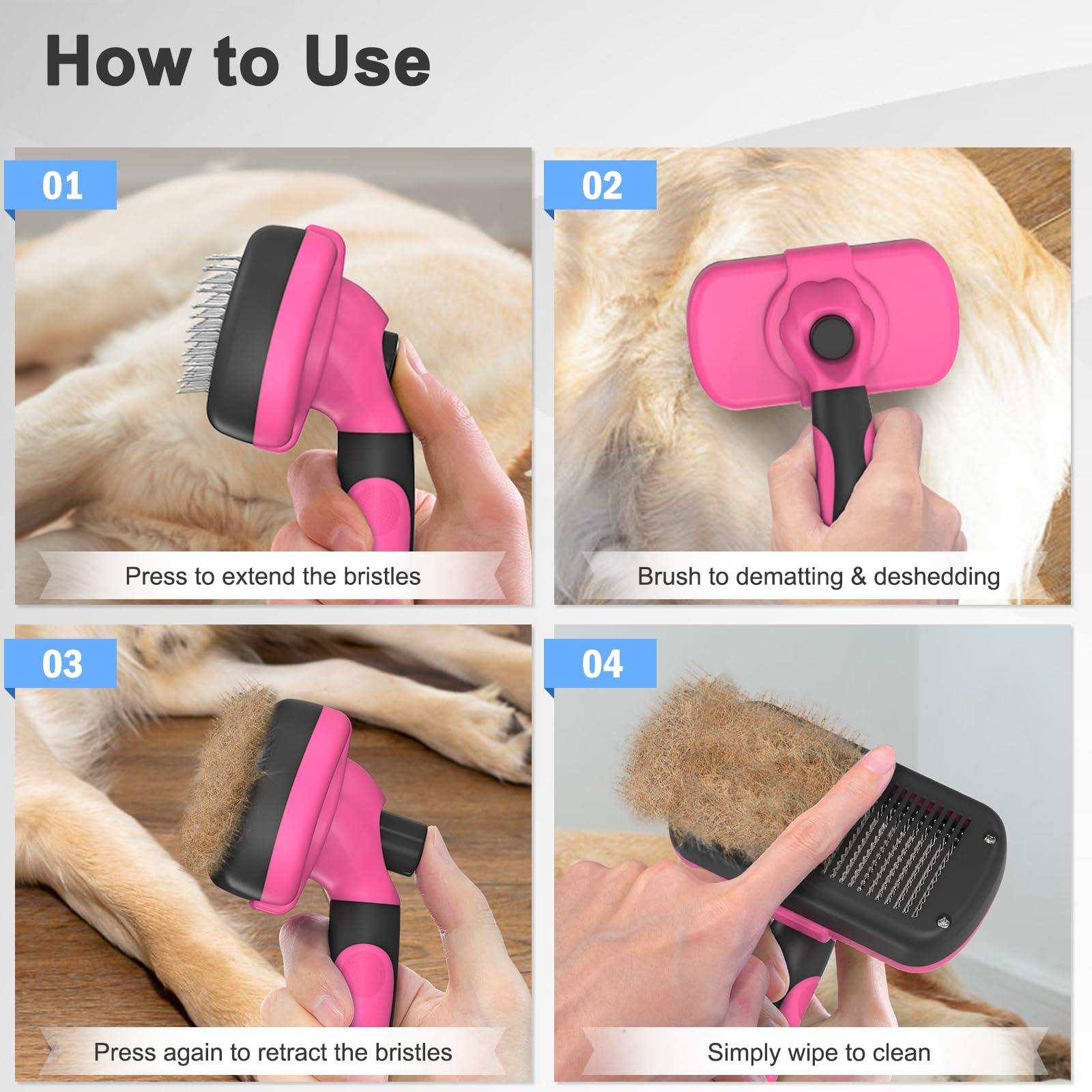 How to Use

01

Press to extend the bristles

02

Brush to dematting & deshedding

03

Press again to retract the bristles

04

Simply wipe to clean