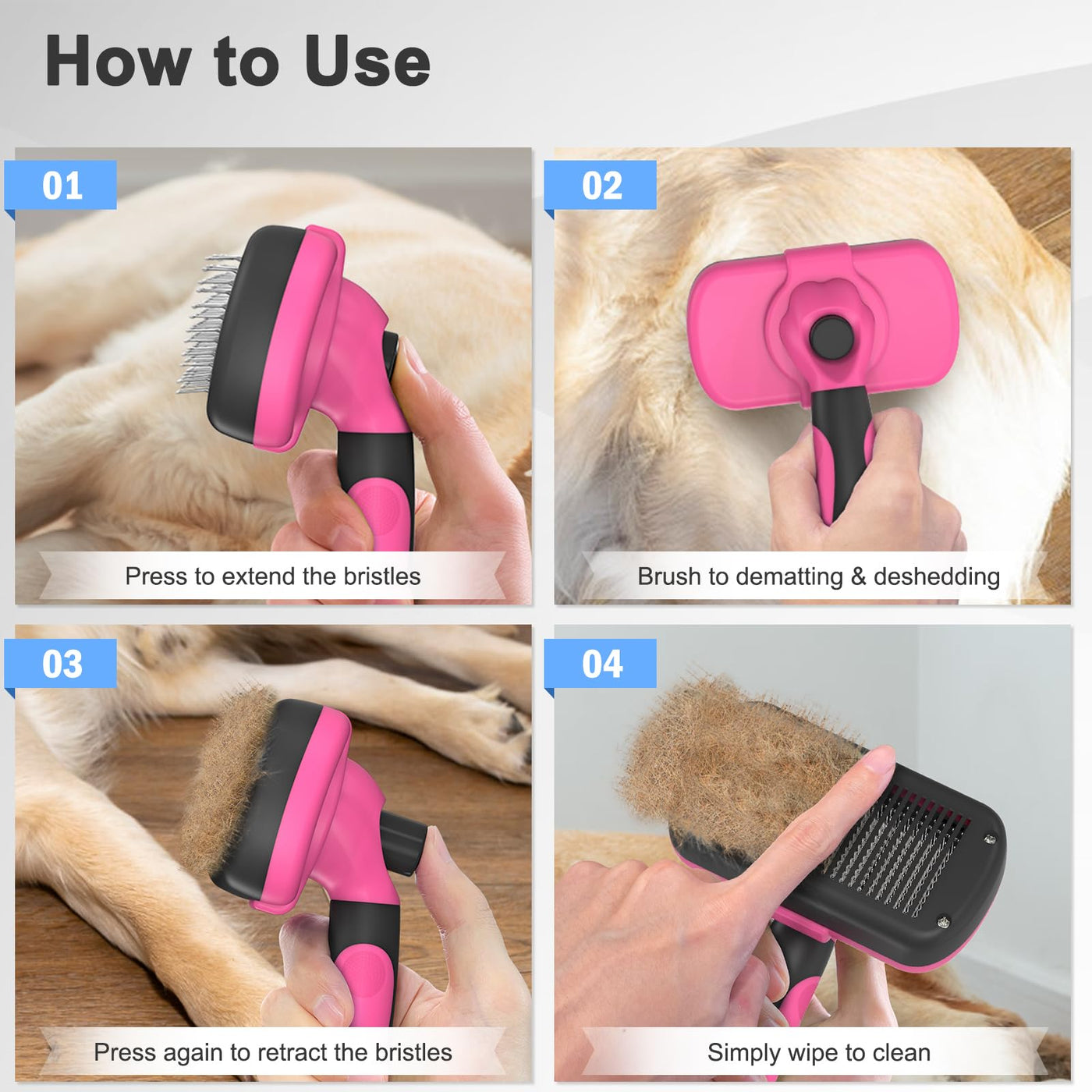 How to Use

01

Press to extend the bristles

02

Brush to dematting & deshedding

03

Press again to retract the bristles

04

Simply wipe to clean