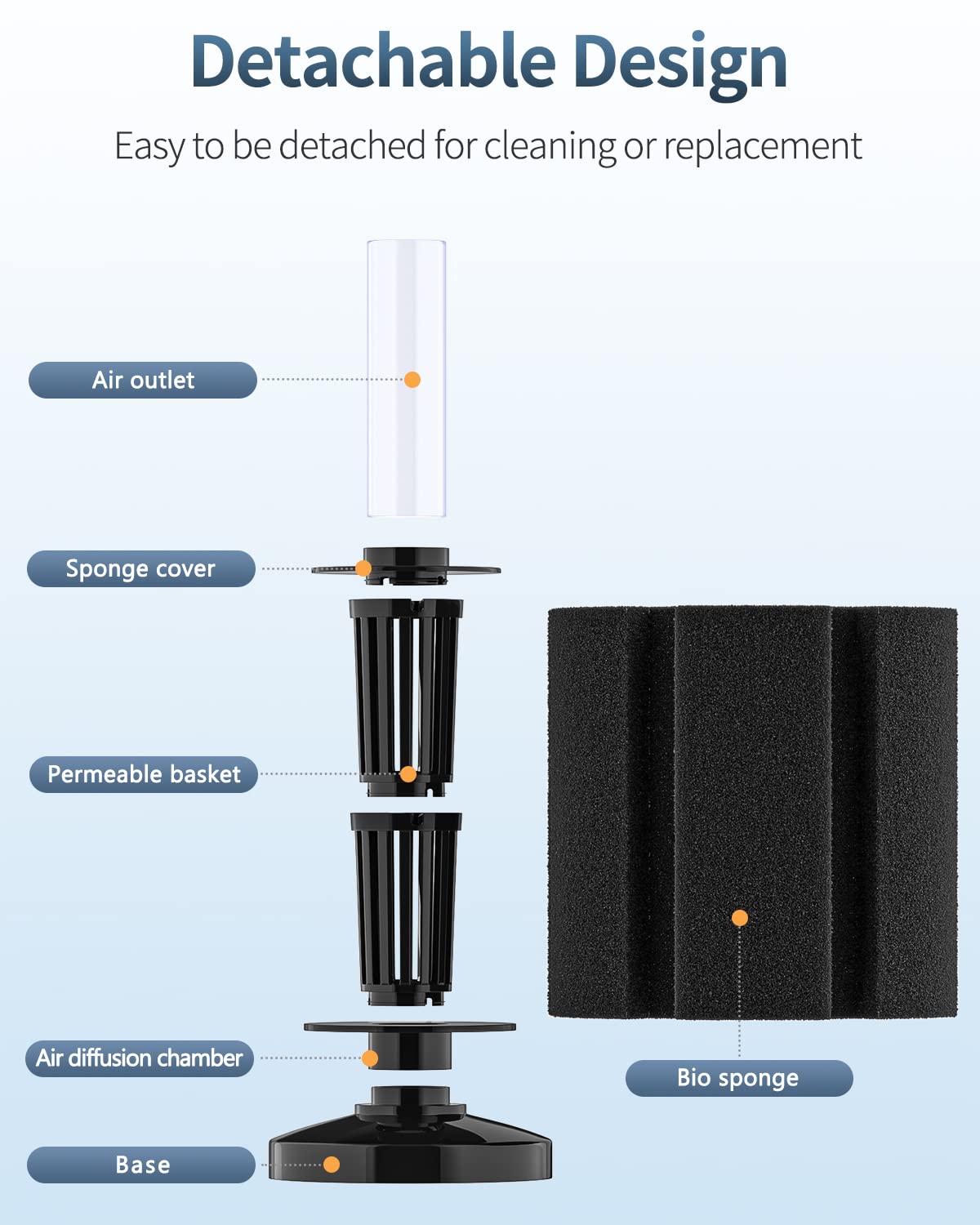 Detachable Design

Easy to be detached for cleaning or replacement

Air outlet

Sponge cover

Permeable basket

Air diffusion chamber

Base

Bio sponge