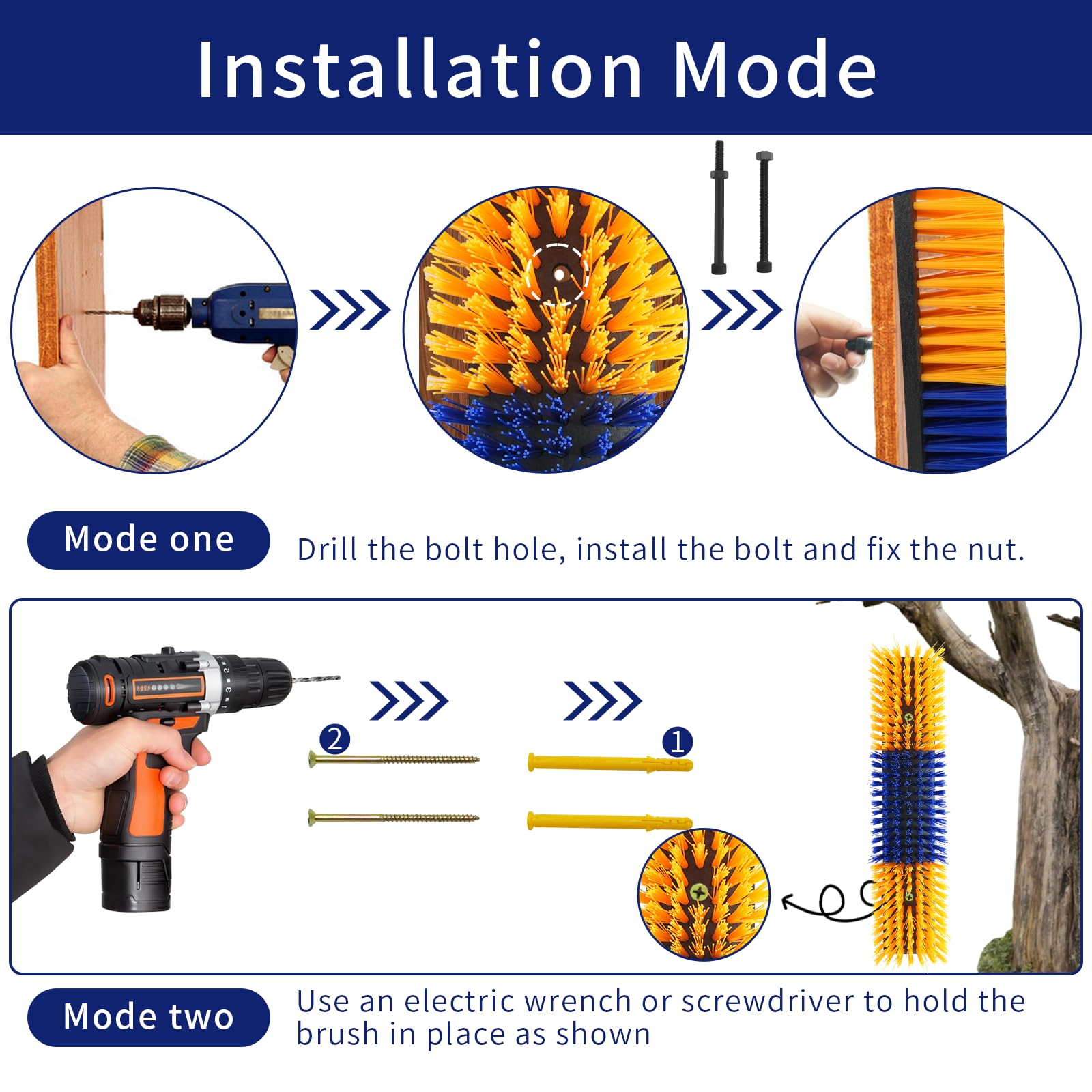 Installation Mode

Mode one

Drill the bolt hole, install the bolt and fix the nut.

2

1

Mode two

Use an electric wrench or screwdriver to hold the brush in place as shown