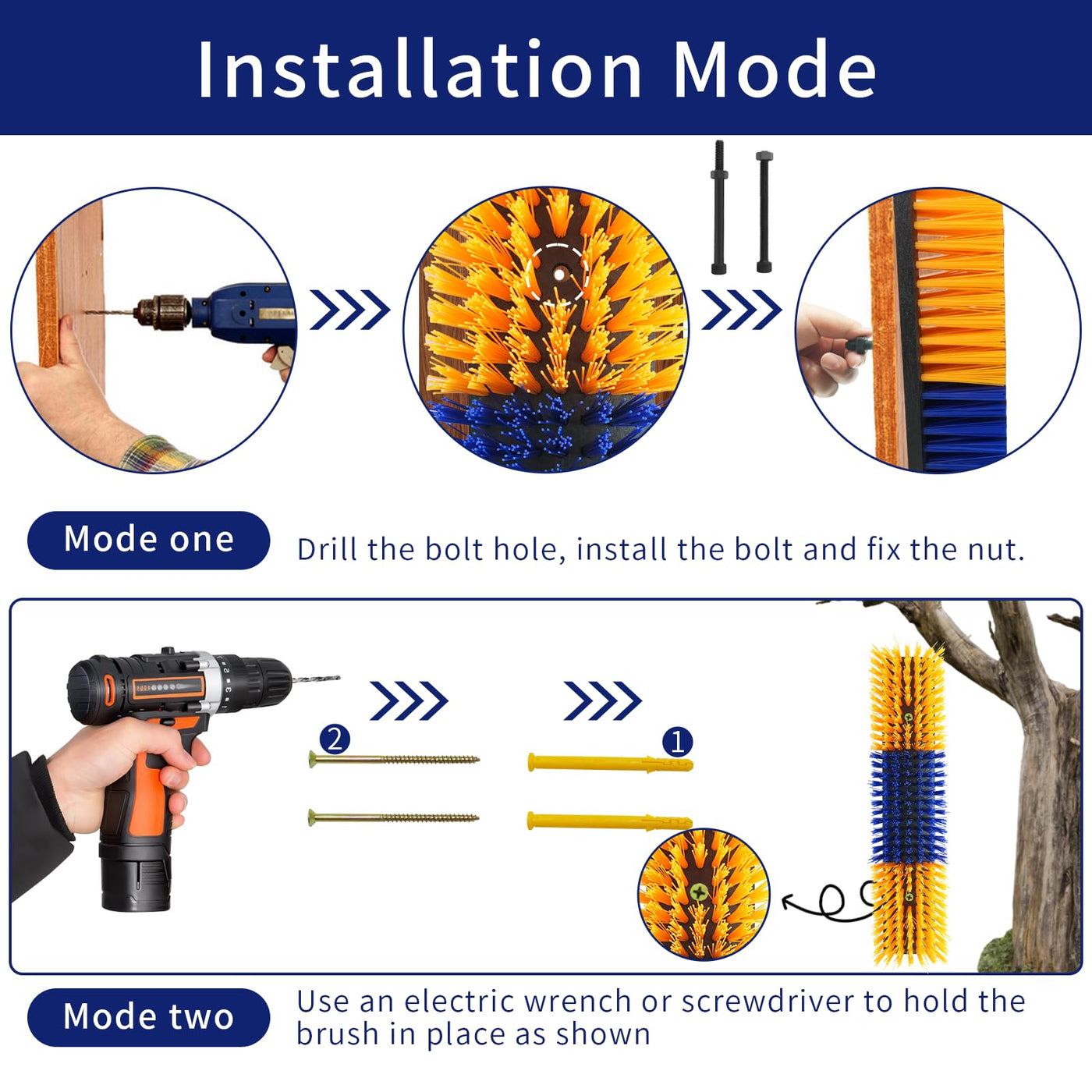 Installation Mode

Mode one

Drill the bolt hole, install the bolt and fix the nut.

2

1

Mode two

Use an electric wrench or screwdriver to hold the brush in place as shown