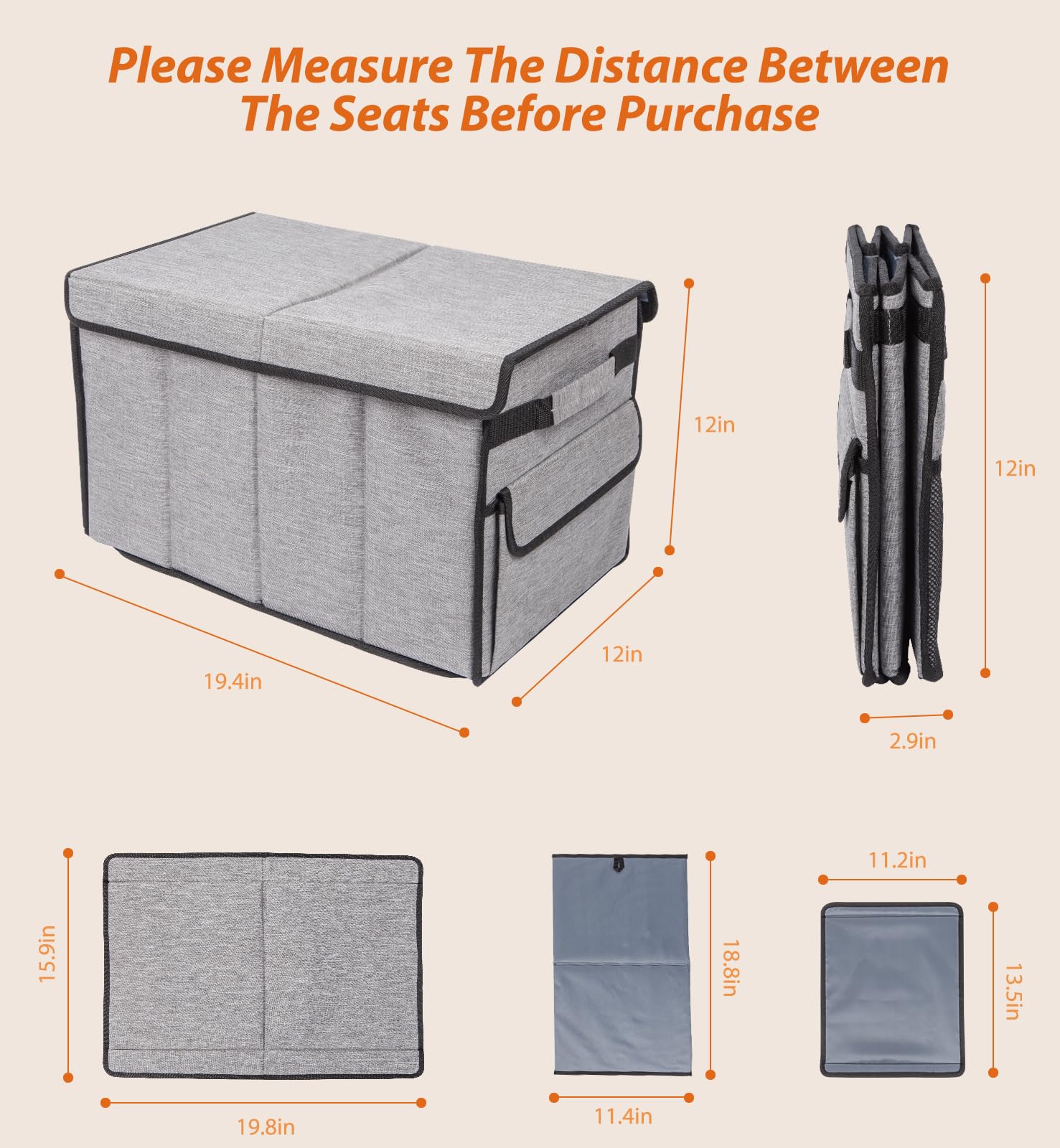 Please Measure The Distance Between The Seats Before Purchase

12in

19.4in

12in

12in

2.9in

15.9in

19.8in

18.8in

11.4in

11.2in

13.5in