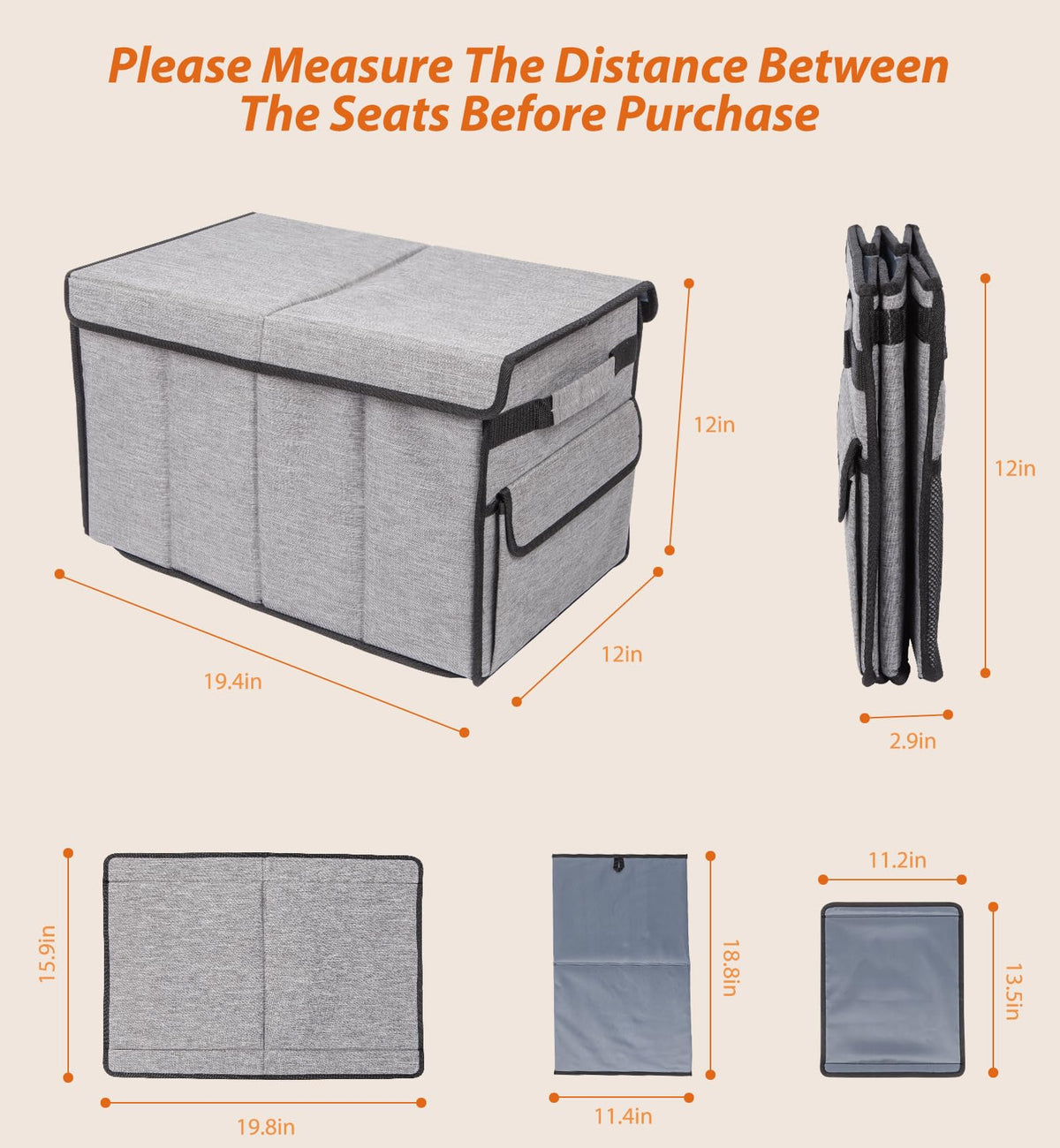 Please Measure The Distance Between The Seats Before Purchase

12in

19.4in

12in

12in

2.9in

15.9in

19.8in

18.8in

11.4in

11.2in

13.5in