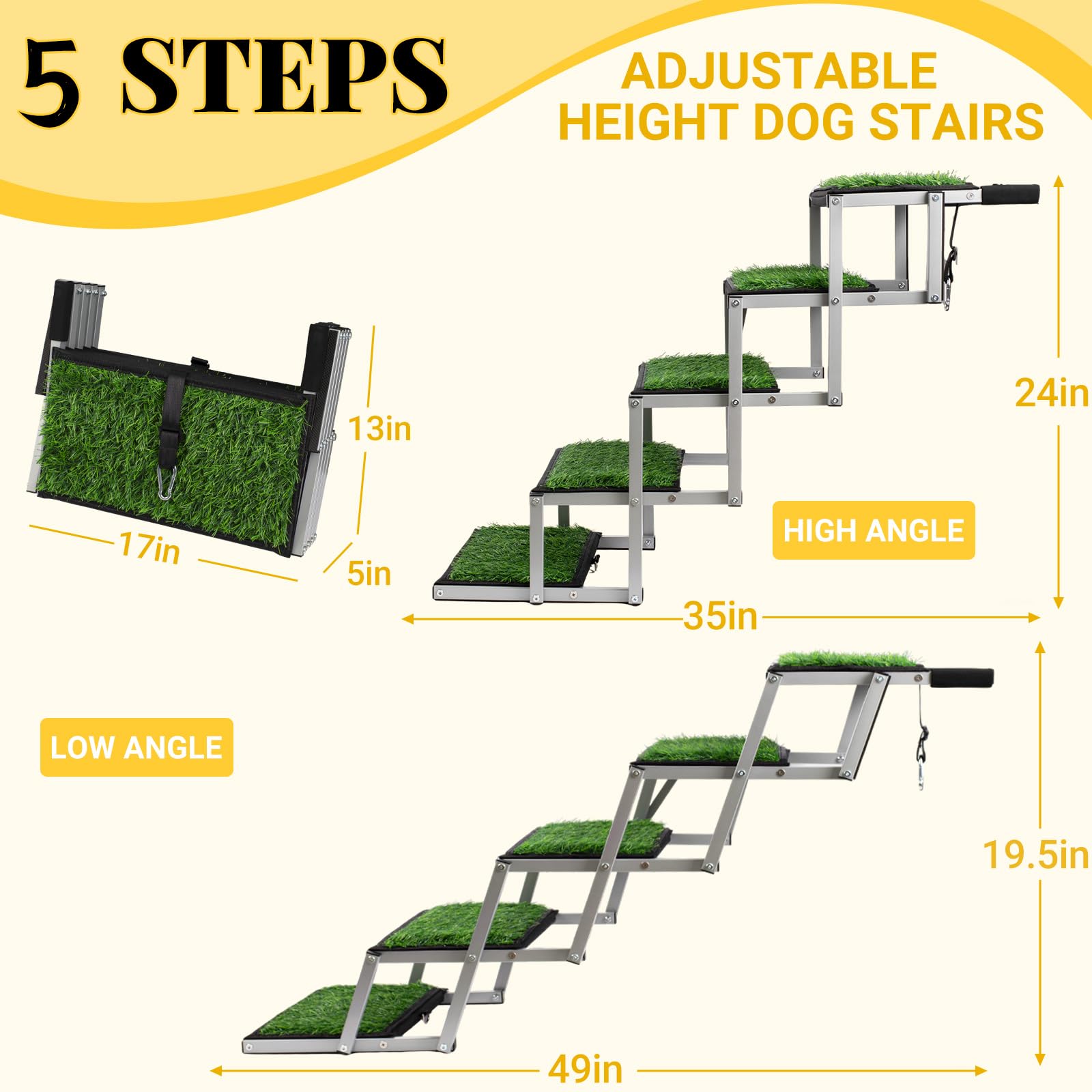 5 STEPS

ADJUSTABLE HEIGHT DOG STAIRS

13in

17in

5in

24in

HIGH ANGLE

35in

LOW ANGLE

19.5in

49in