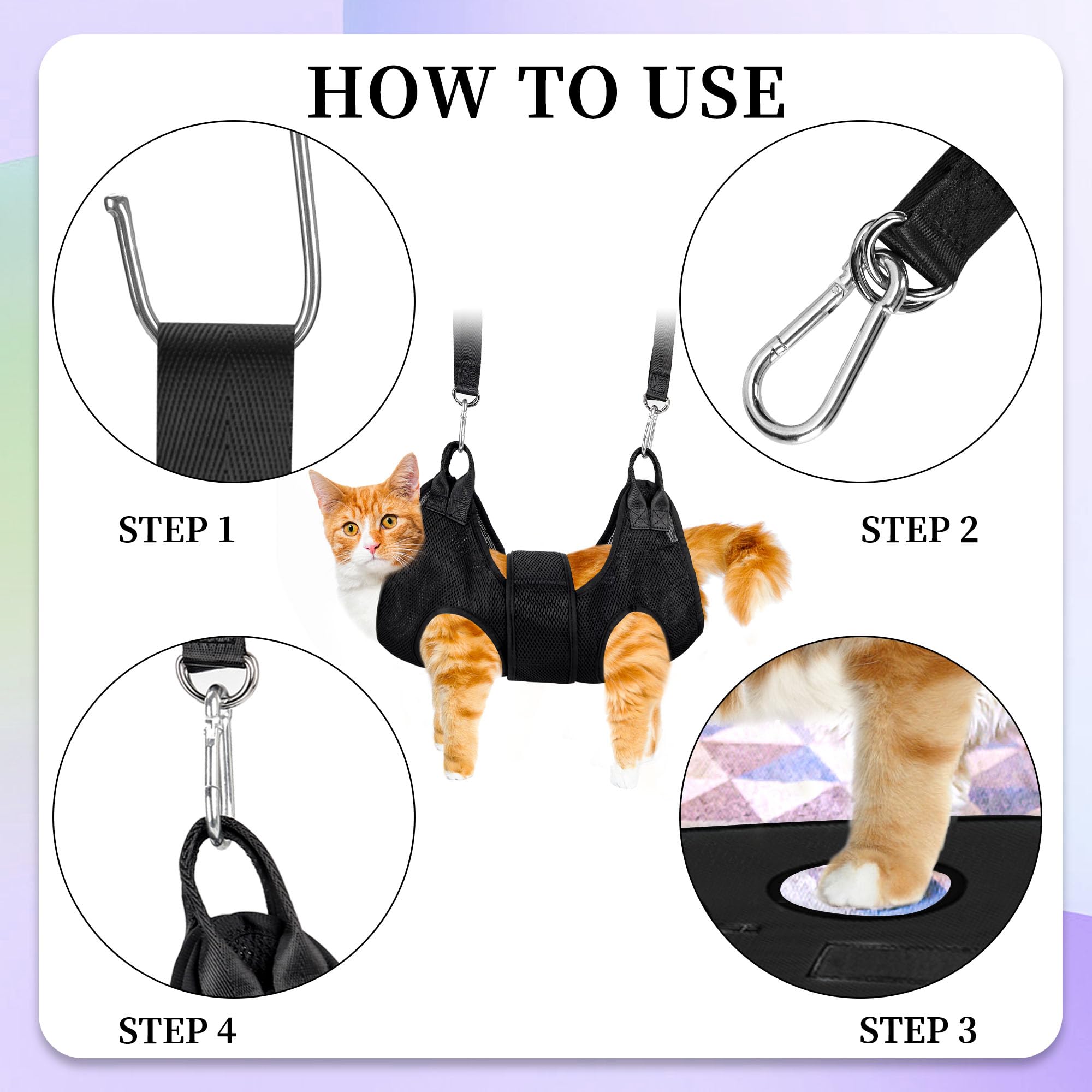 HOW TO USE

STEP 1

STEP 2

STEP 4

STEP 3