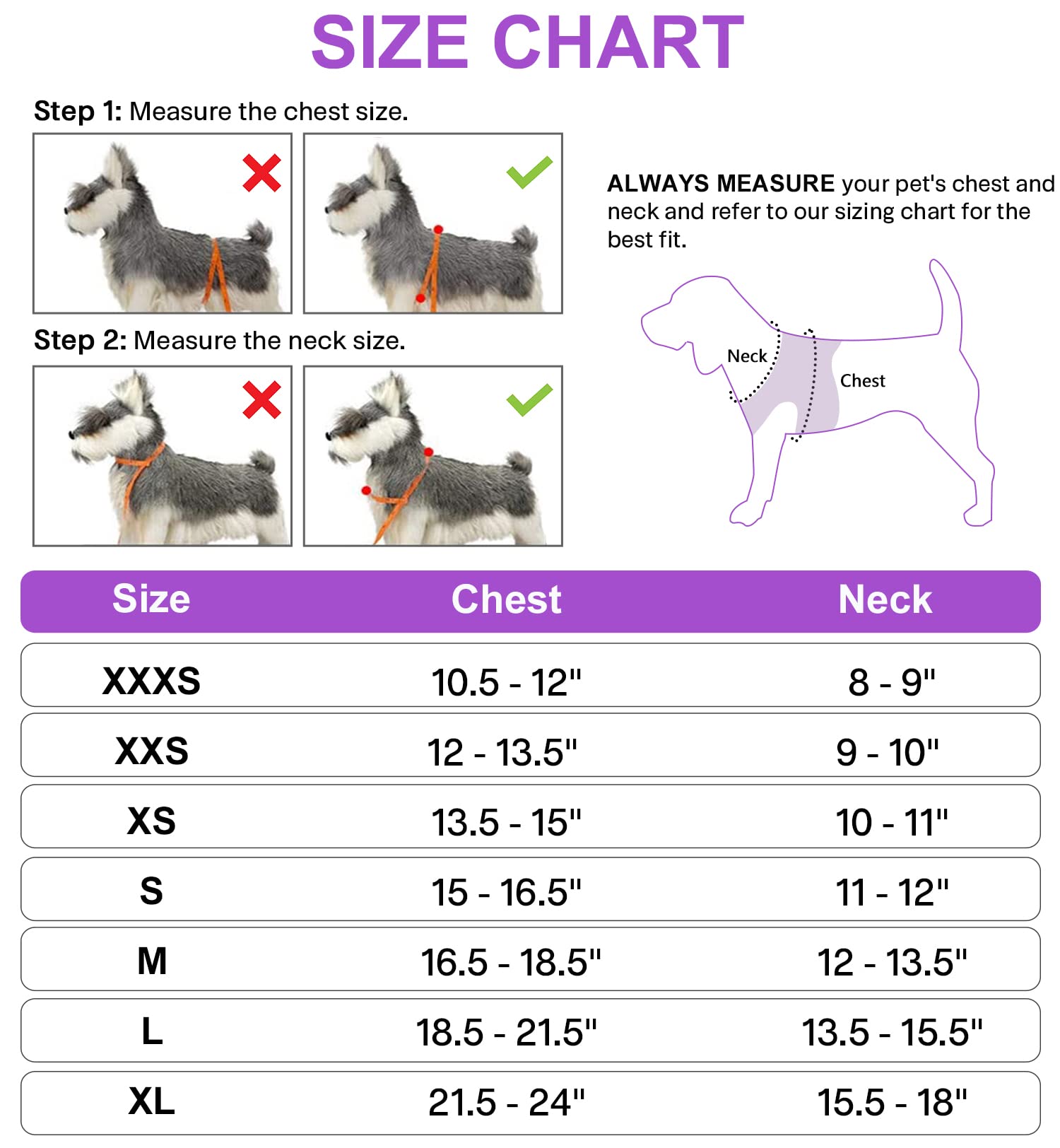 SIZE CHART

Step 1: Measure the chest size.

Step 2: Measure the neck size.

ALWAYS MEASURE your pet's chest and neck and refer to our sizing chart for the best fit.

Neck

Chest

| Size | Chest | Neck |
|---|---|---|
| XXXS | 10.5 - 12" | 8 - 9" |
| XXS | 12 - 13.5" | 9 - 10" |
| XS | 13.5 - 15" | 10 - 11" |
| S | 15 - 16.5" | 11 - 12" |
| M | 16.5 - 18.5" | 12 - 13.5" |
| L | 18.5 - 21.5" | 13.5 - 15.5" |
| XL | 21.5 - 24" | 15.5 - 18" |