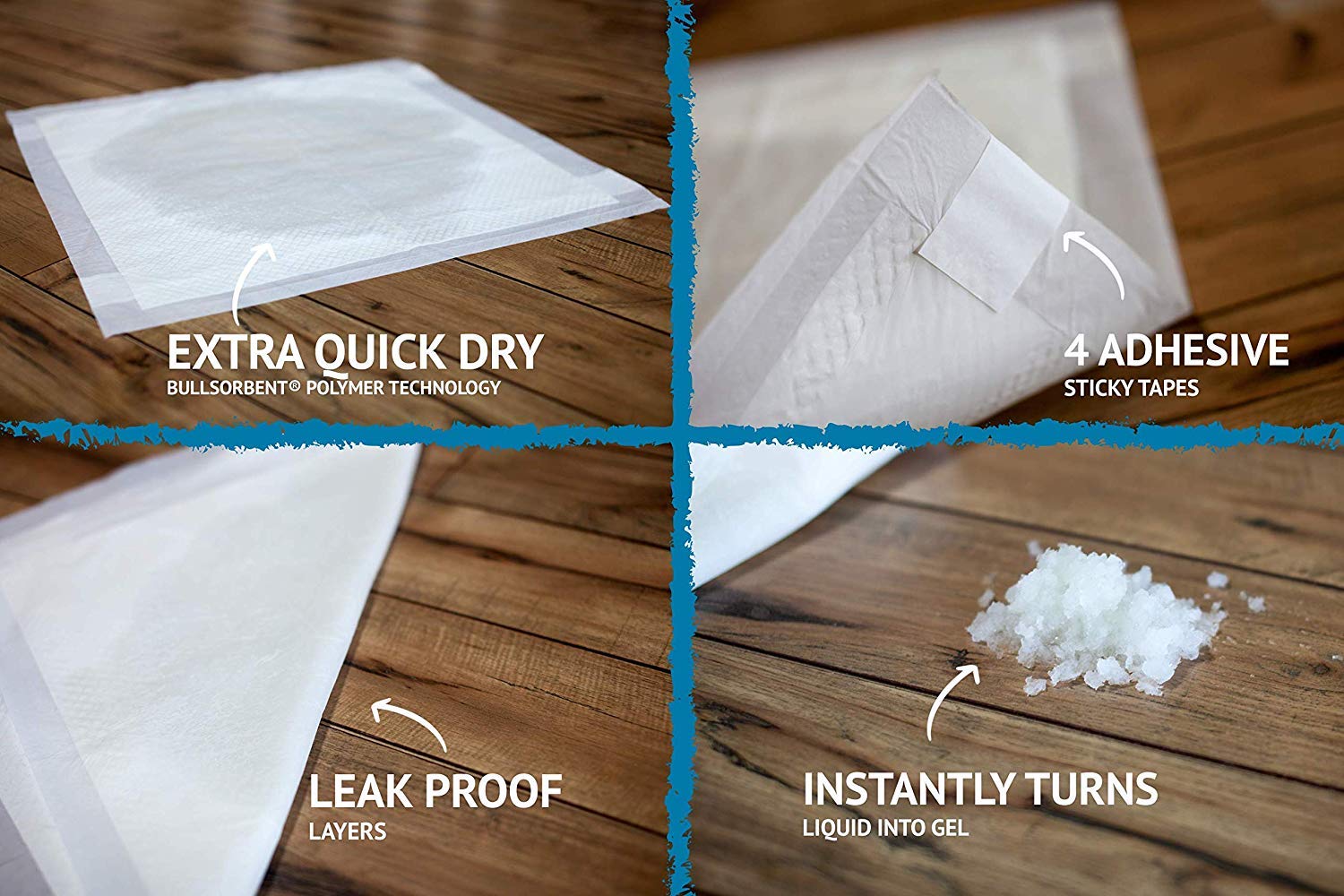 EXTRA QUICK DRY
BULLSORBENT® POLYMER TECHNOLOGY

4 ADHESIVE
STICKY TAPES

LEAK PROOF
LAYERS

INSTANTLY TURNS
LIQUID INTO GEL