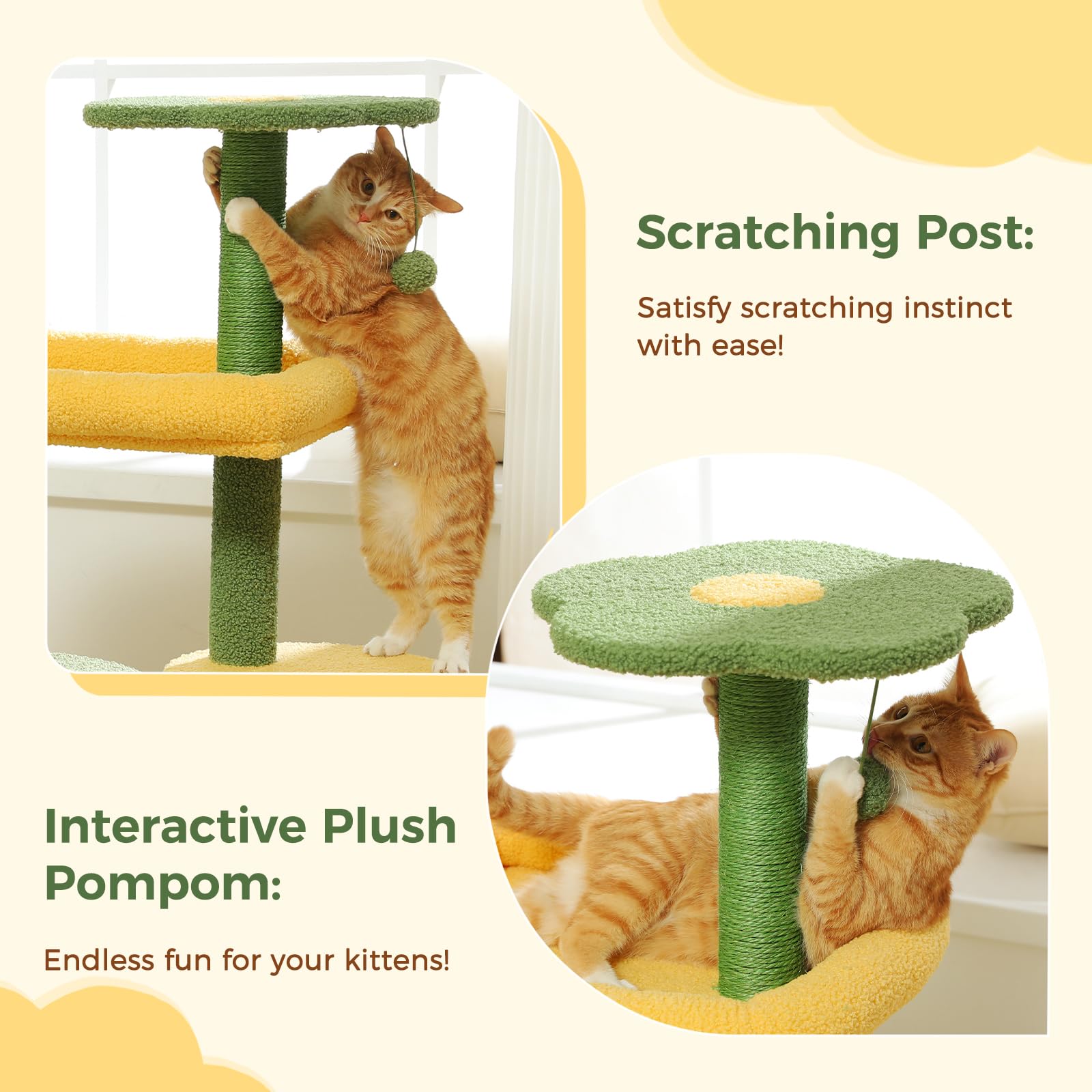 Scratching Post:

Satisfy scratching instinct with ease!

Interactive Plush Pompom:

Endless fun for your kittens!