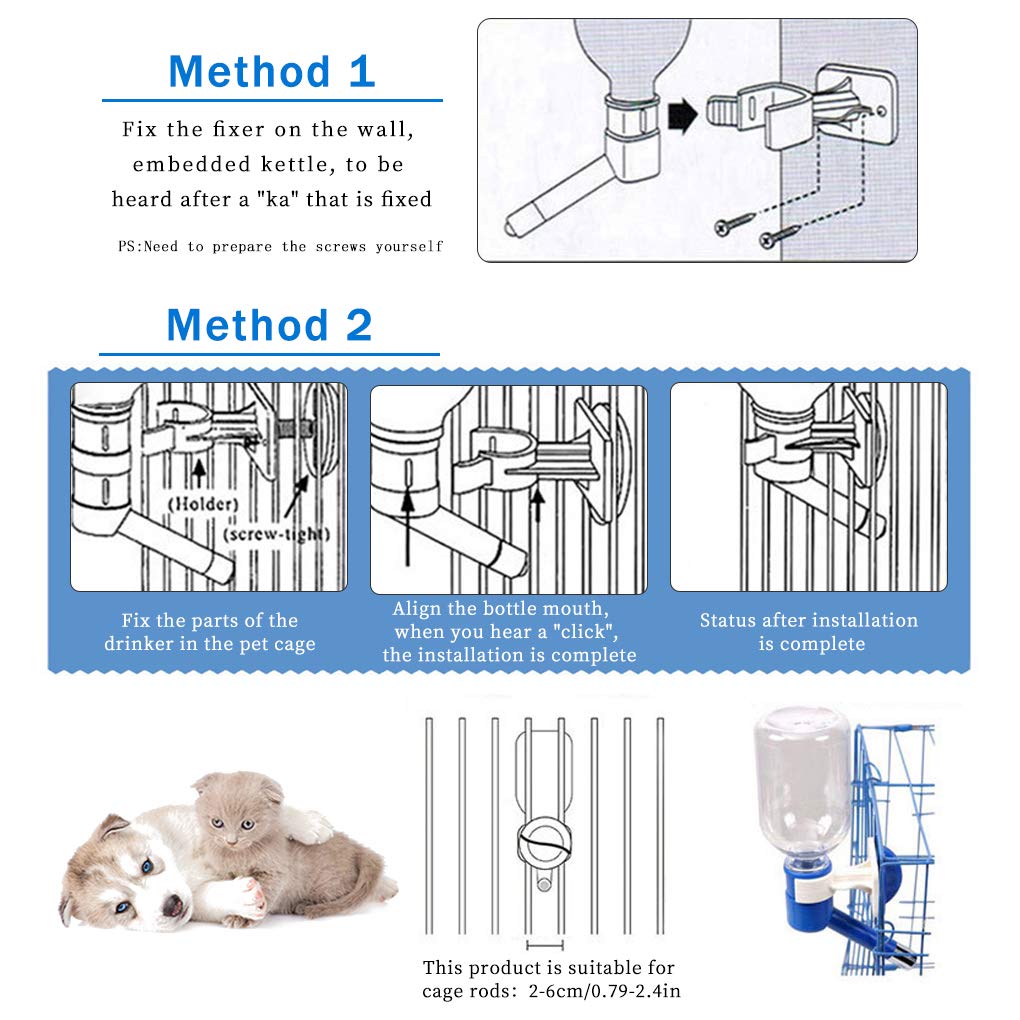 Method 1

Fix the fixer on the wall, embedded kettle, to be heard after a "ka" that is fixed

PS:Need to prepare the screws yourself

Method 2

(Holder)

(screw-tight)

Fix the parts of the drinker in the pet cage

Align the bottle mouth, when you hear a "click", the installation is complete

Status after installation is complete

This product is suitable for cage rods: 2-6cm/0.79-2.4in