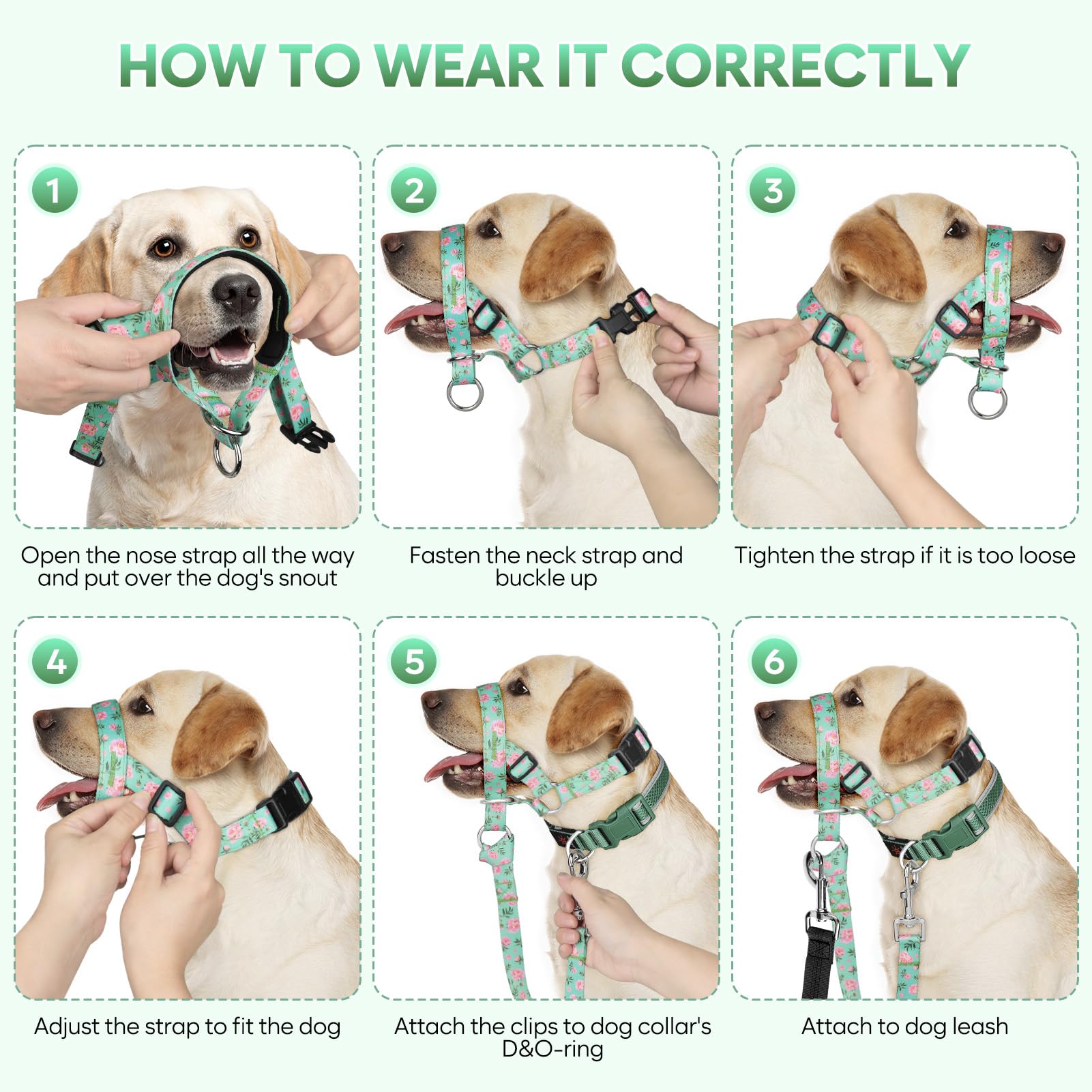 HOW TO WEAR IT CORRECTLY

1

Open the nose strap all the way and put over the dog's snout

2

Fasten the neck strap and buckle up

3

Tighten the strap if it is too loose

4

Adjust the strap to fit the dog

5

Attach the clips to dog collar's D&O-ring

6

Attach to dog leash