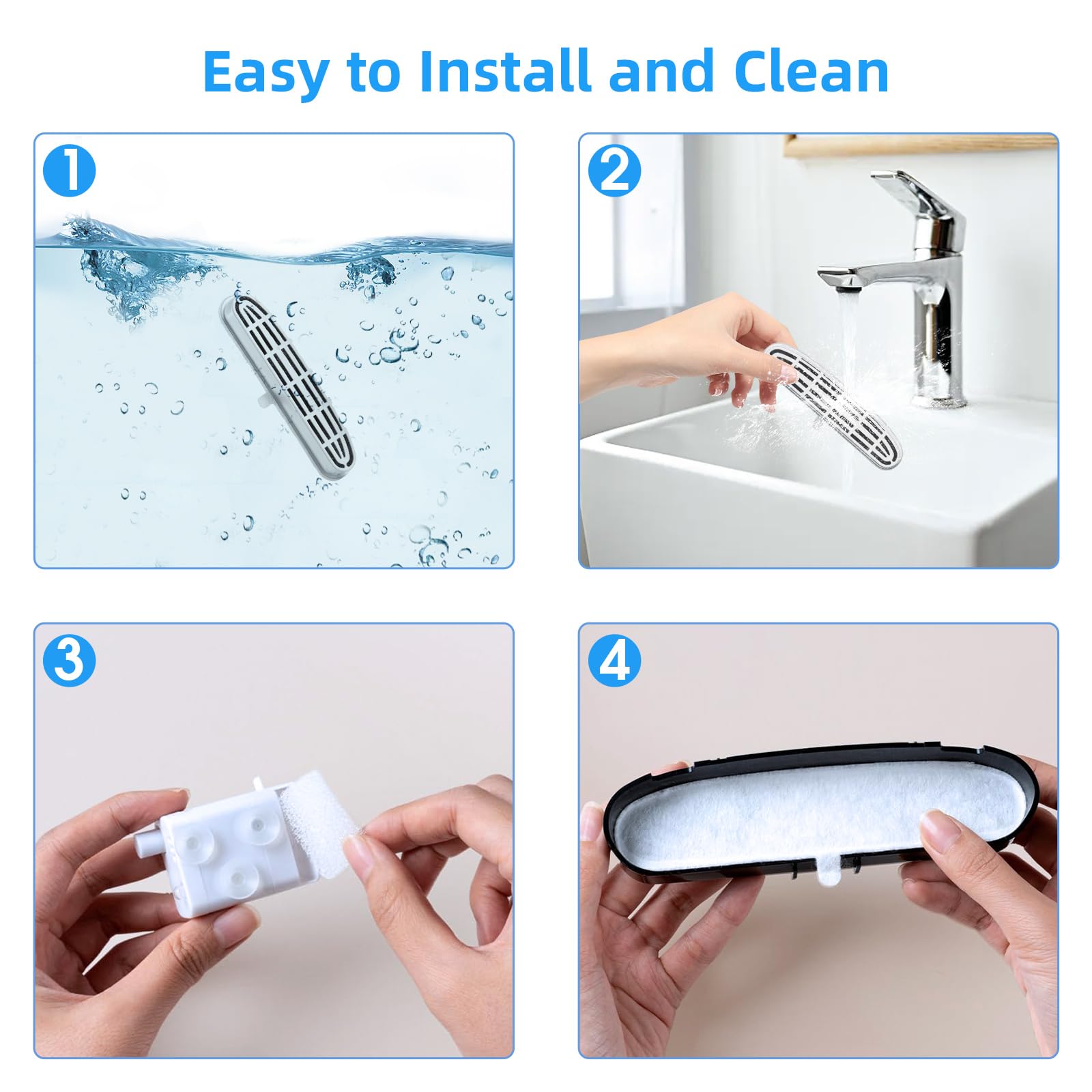 Easy to Install and Clean

1

2

3

4