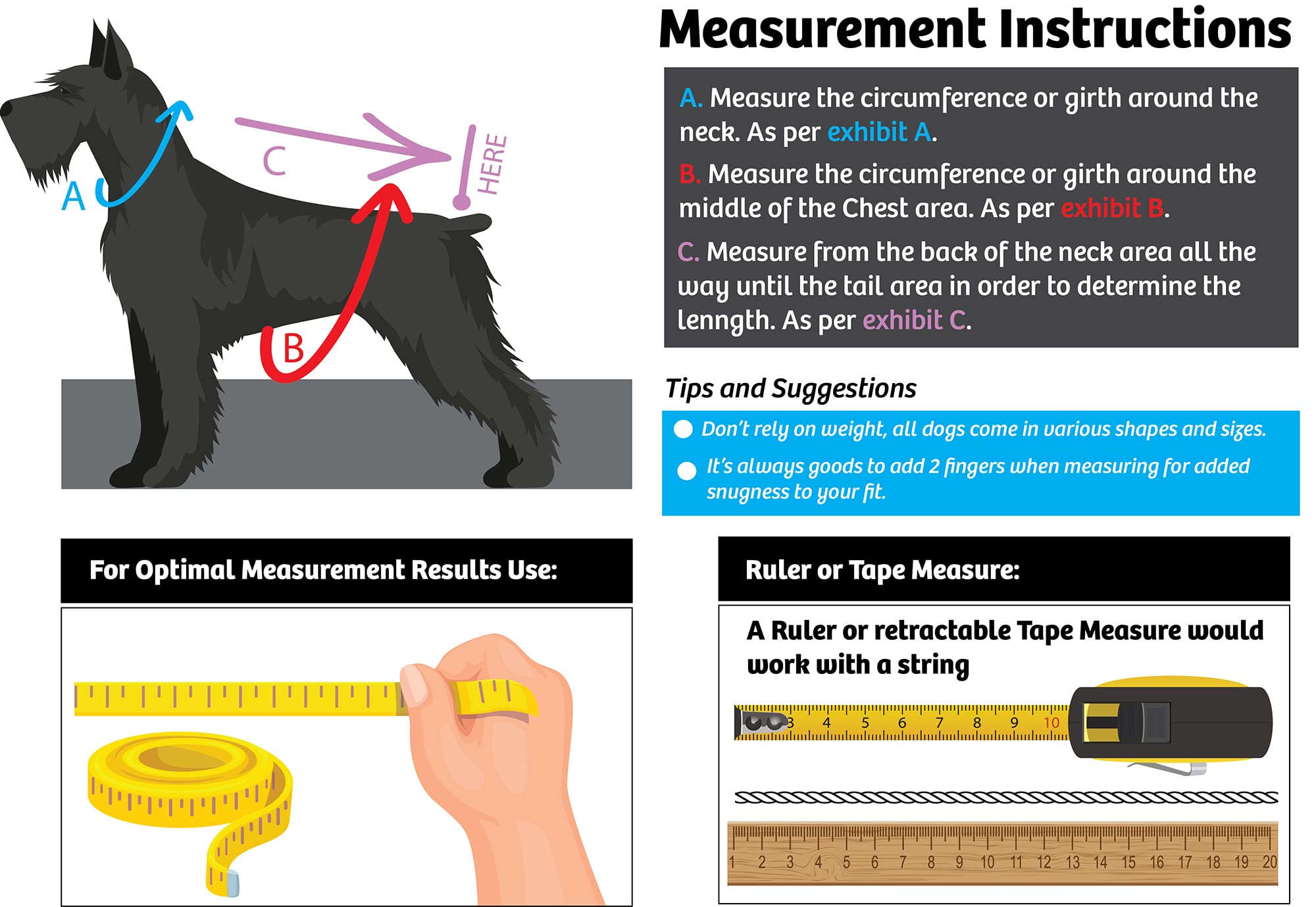 A

C

HERE

B

Measurement Instructions

A. Measure the circumference or girth around the neck. As per exhibit A.

B. Measure the circumference or girth around the middle of the Chest area. As per exhibit B.

C. Measure from the back of the neck area all the way until the tail area in order to determine the lenngth. As per exhibit C.

Tips and Suggestions

Don't rely on weight, all dogs come in various shapes and sizes.

It's always goods to add 2 fingers when measuring for added snugness to your fit.

For Optimal Measurement Results Use:

Ruler or Tape Measure:

A Ruler or retractable Tape Measure would work with a string

3 4 5 6 7 8 9 10

1 2 3 4 5 6 7 8 9 10 11 12 13 14 15 16 17 18 19 20