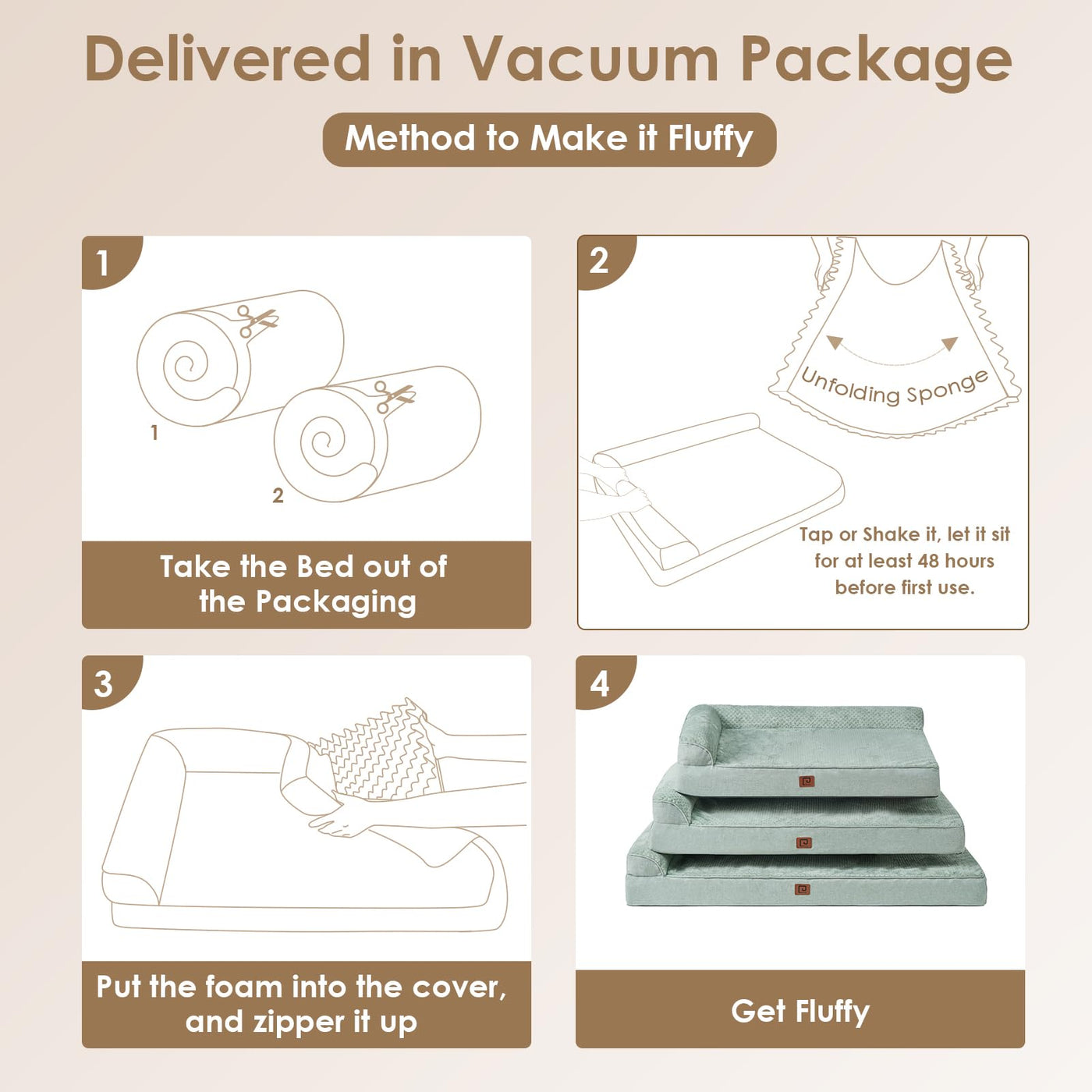 Delivered in Vacuum Package

Method to Make it Fluffy

1

1

2

Take the Bed out of the Packaging

2

Unfolding Sponge

Tap or Shake it, let it sit for at least 48 hours before first use.

3

Put the foam into the cover, and zipper it up

4

Get Fluffy