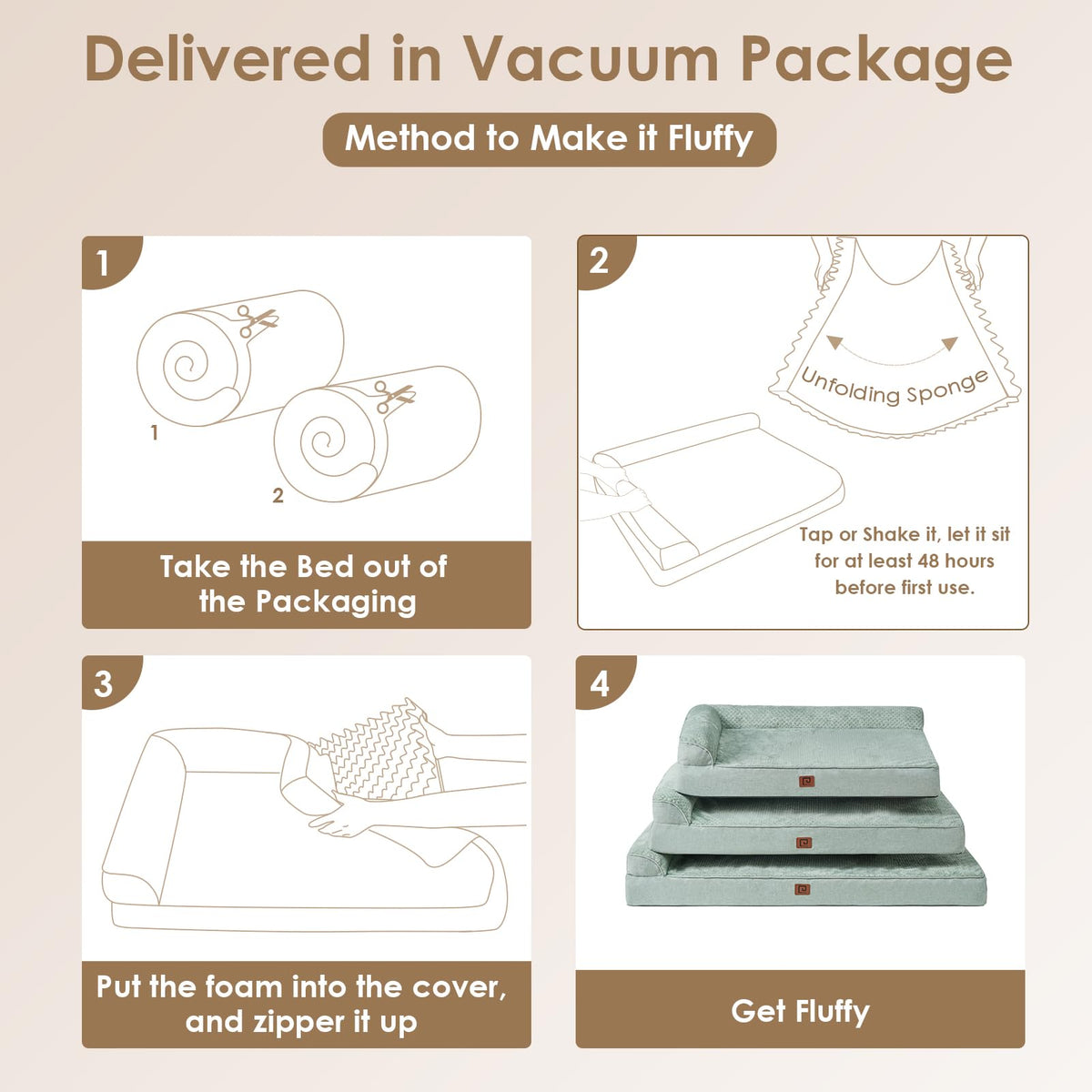 Delivered in Vacuum Package

Method to Make it Fluffy

1

1

2

Take the Bed out of the Packaging

2

Unfolding Sponge

Tap or Shake it, let it sit for at least 48 hours before first use.

3

Put the foam into the cover, and zipper it up

4

Get Fluffy