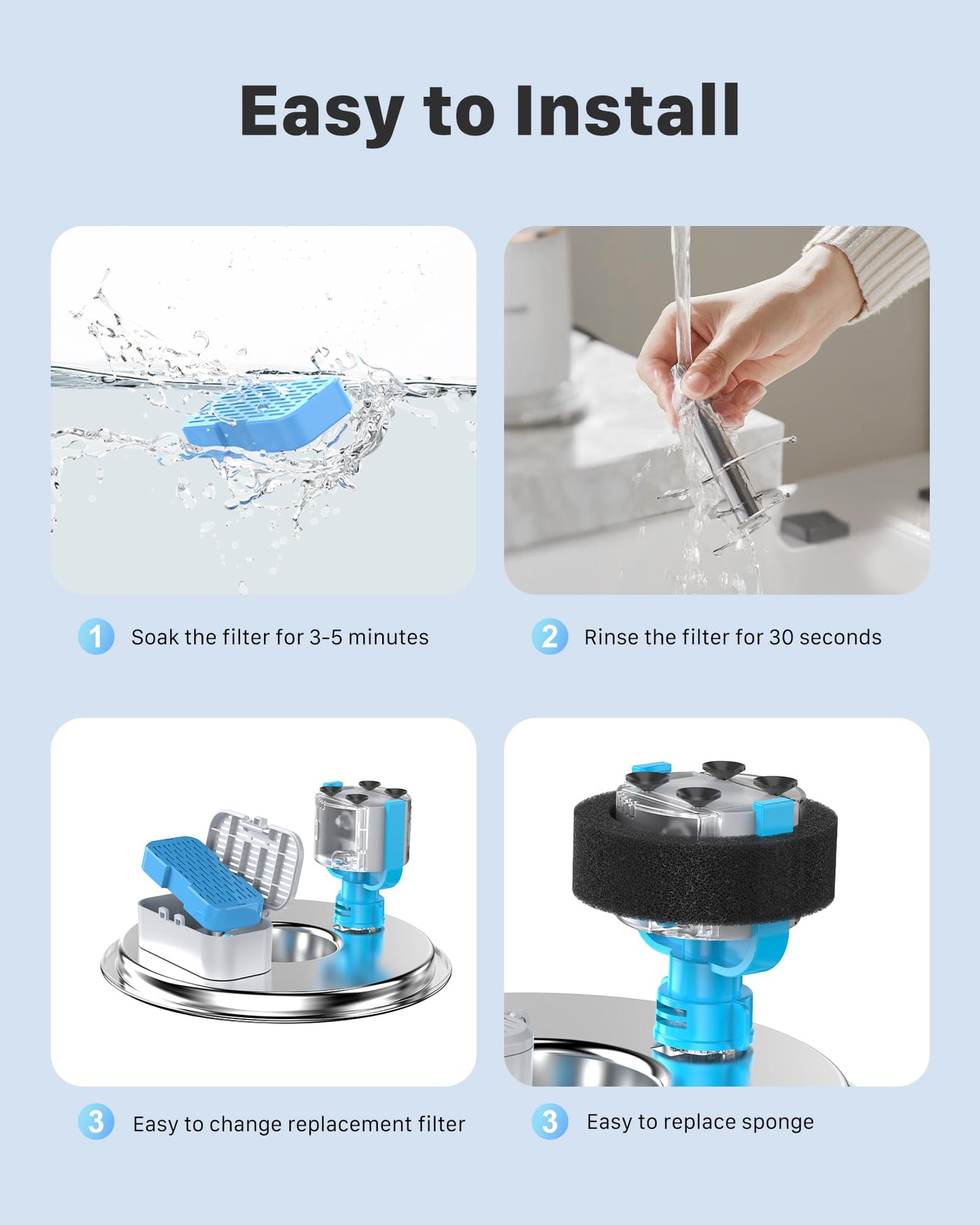 Easy to Install

1 Soak the filter for 3-5 minutes

2 Rinse the filter for 30 seconds

3 Easy to change replacement filter

3 Easy to replace sponge