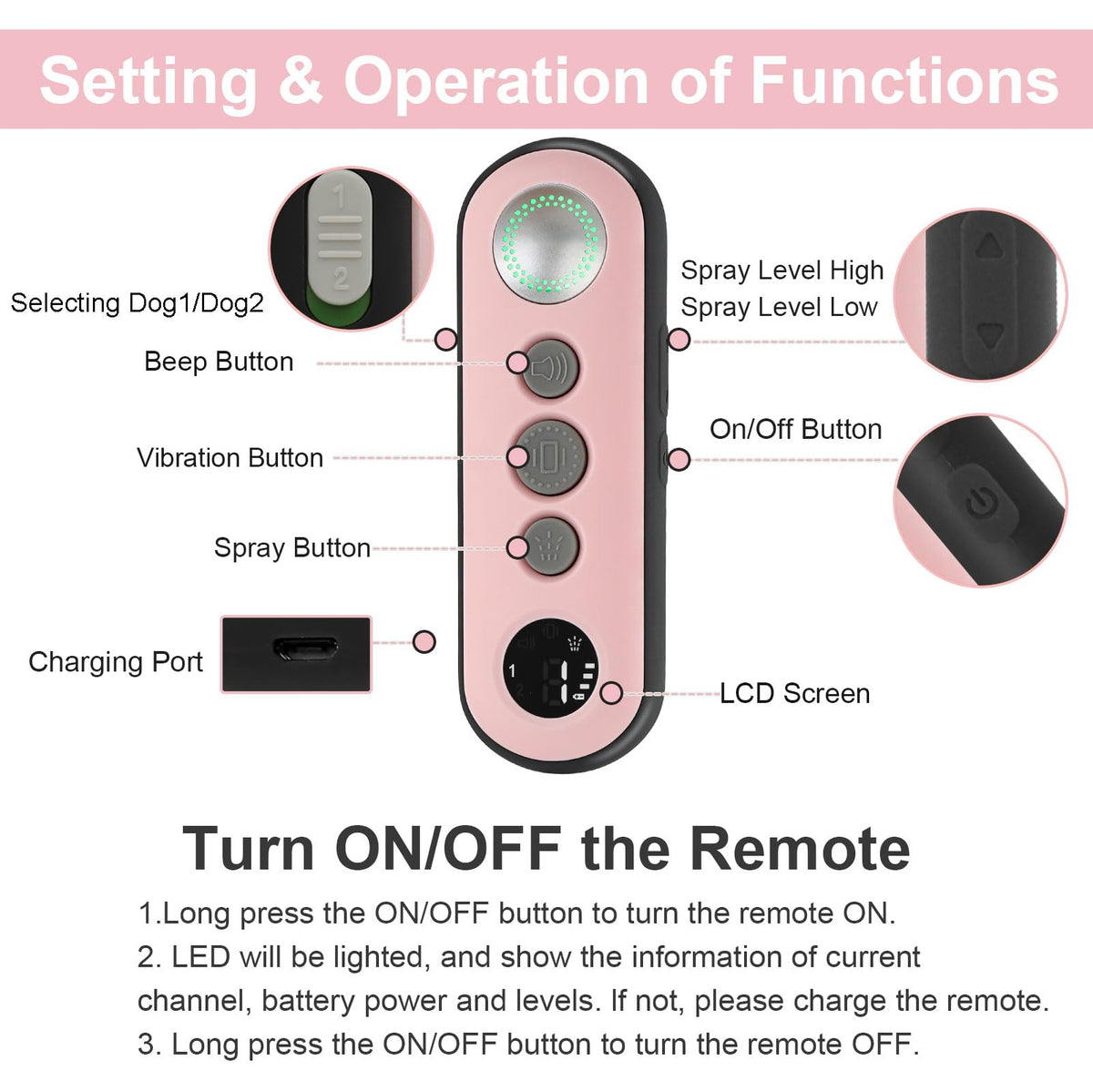 Setting & Operation of Functions

1
2

Selecting Dog1/Dog2

Beep Button

Vibration Button

Spray Button

Charging Port

Spray Level High
Spray Level Low

On/Off Button

1

LCD Screen

Turn ON/OFF the Remote

1.Long press the ON/OFF button to turn the remote ON.

2. LED will be lighted, and show the information of current channel, battery power and levels. If not, please charge the remote.

3. Long press the ON/OFF button to turn the remote OFF.