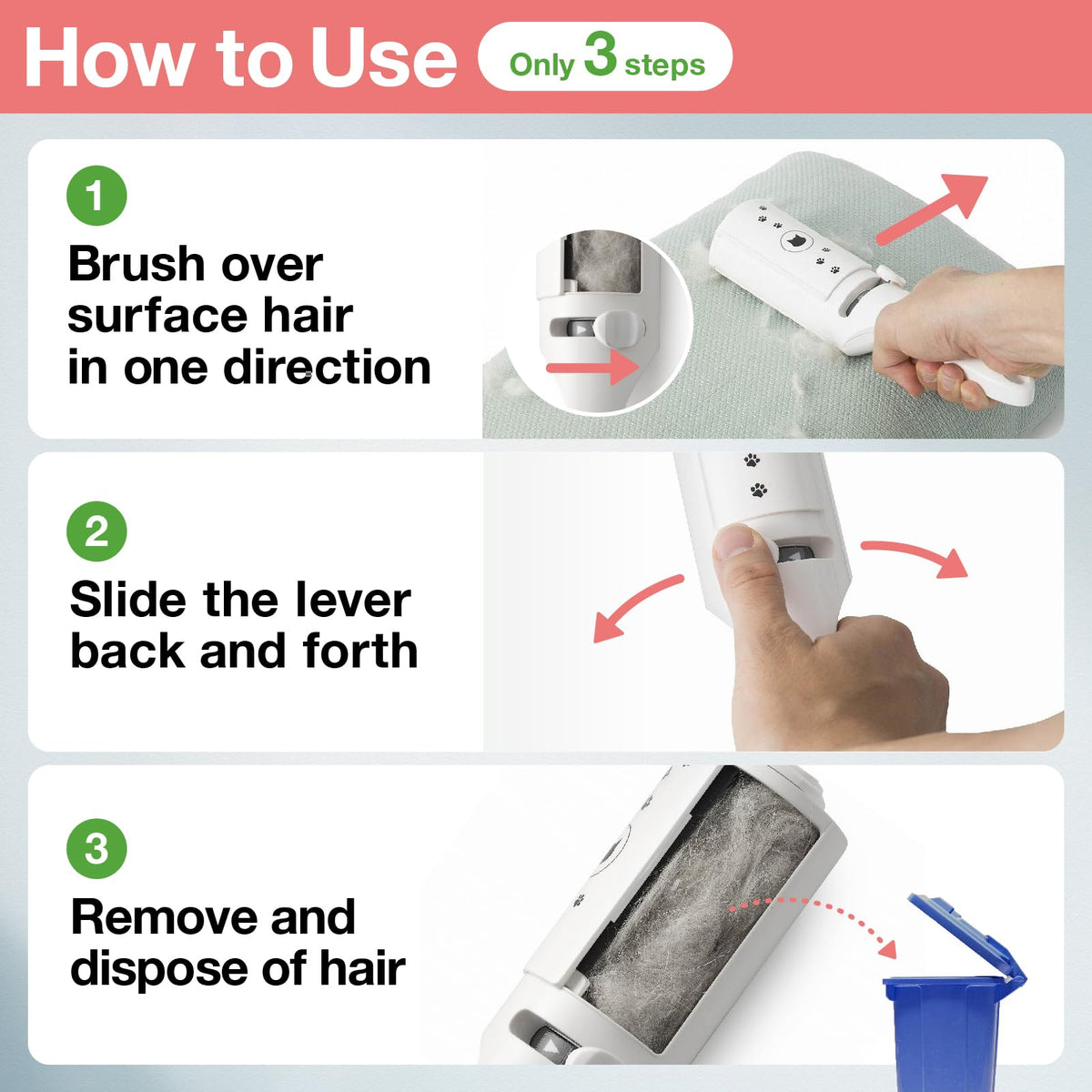 How to Use Only 3 steps

1

Brush over surface hair in one direction

2

Slide the lever back and forth

3

Remove and dispose of hair