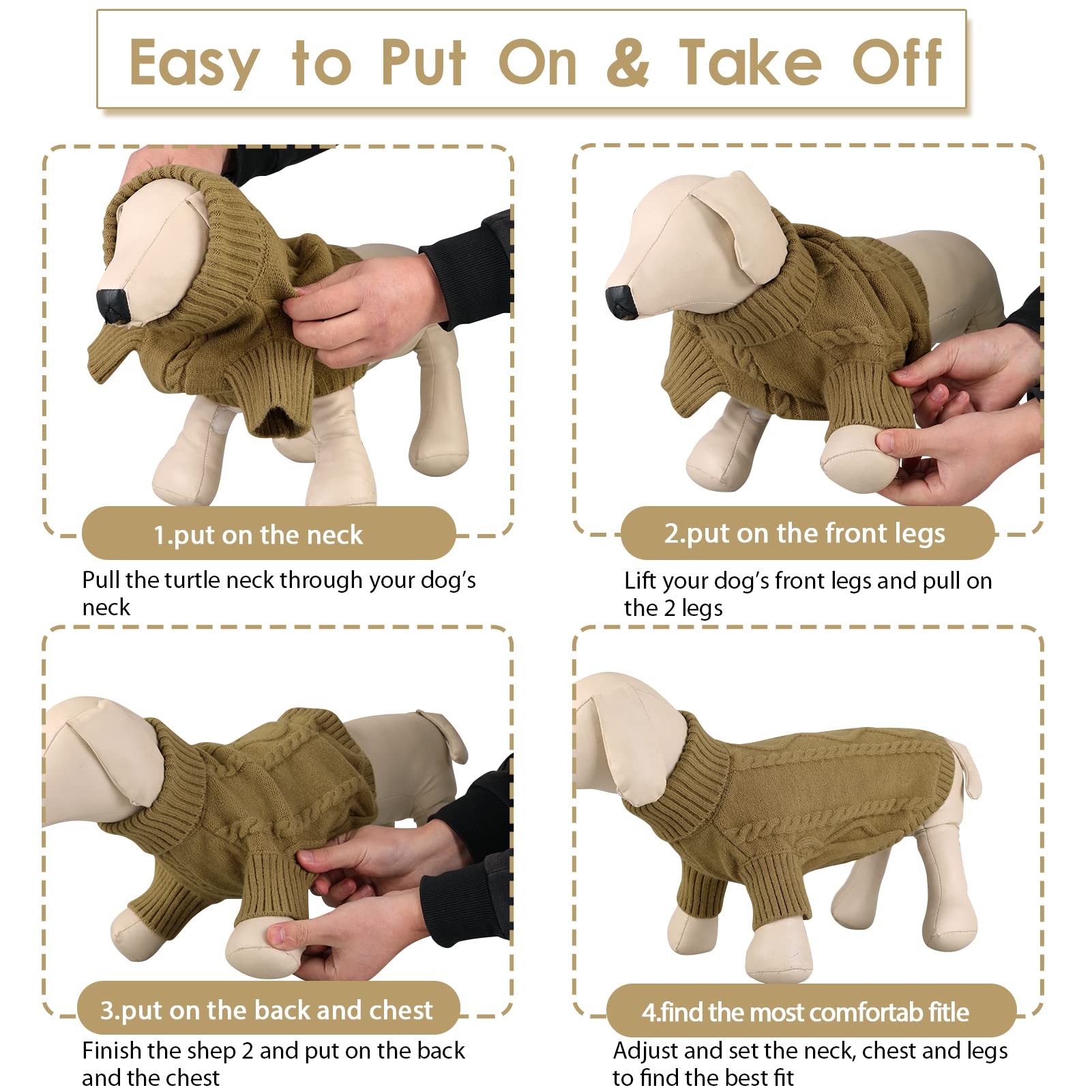 Easy to Put On & Take Off

1.put on the neck

Pull the turtle neck through your dog's neck

2.put on the front legs

Lift your dog's front legs and pull on the 2 legs

3.put on the back and chest

Finish the shep 2 and put on the back and the chest

4.find the most comfortab fitle

Adjust and set the neck, chest and legs to find the best fit