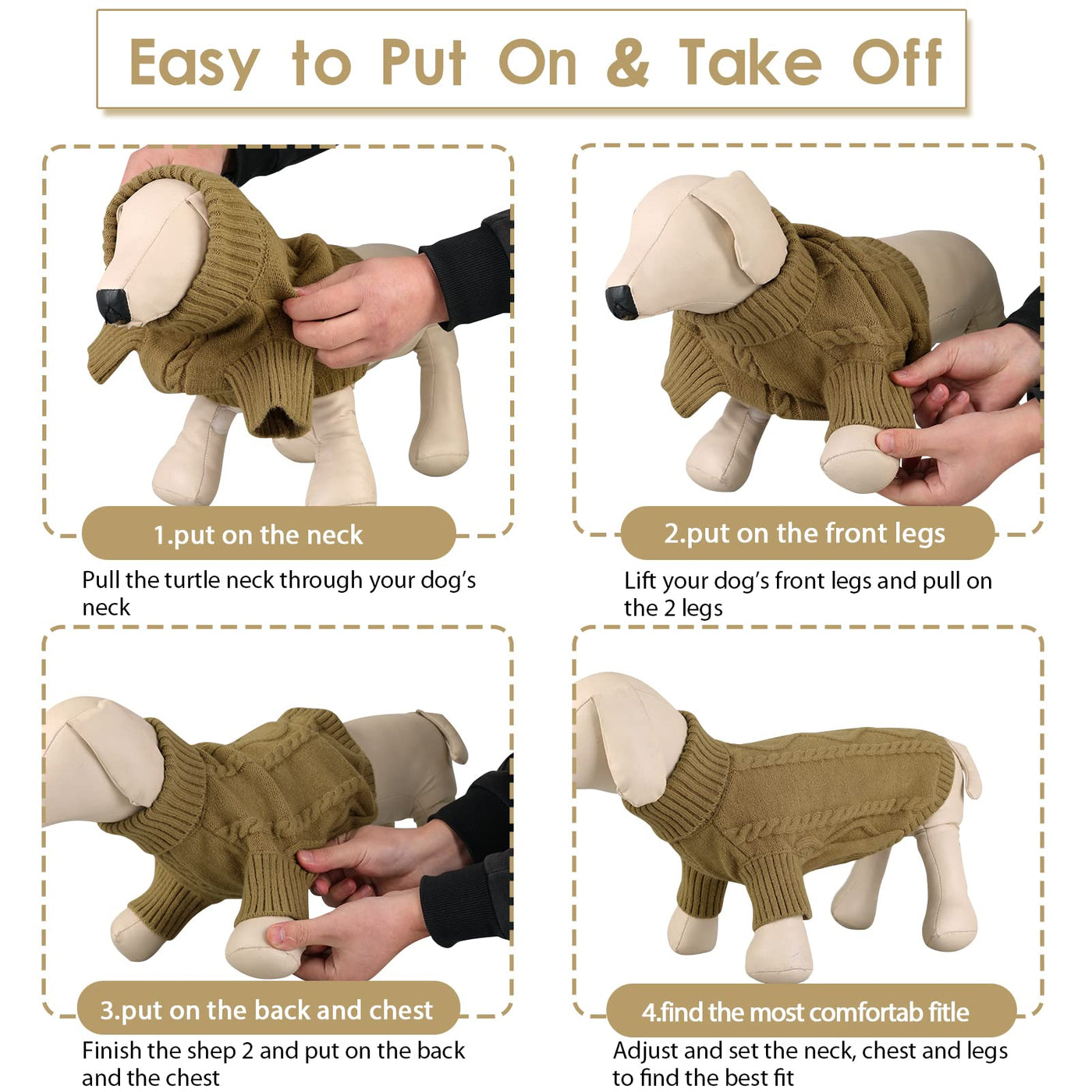 Easy to Put On & Take Off

1.put on the neck

Pull the turtle neck through your dog's neck

2.put on the front legs

Lift your dog's front legs and pull on the 2 legs

3.put on the back and chest

Finish the shep 2 and put on the back and the chest

4.find the most comfortab fitle

Adjust and set the neck, chest and legs to find the best fit