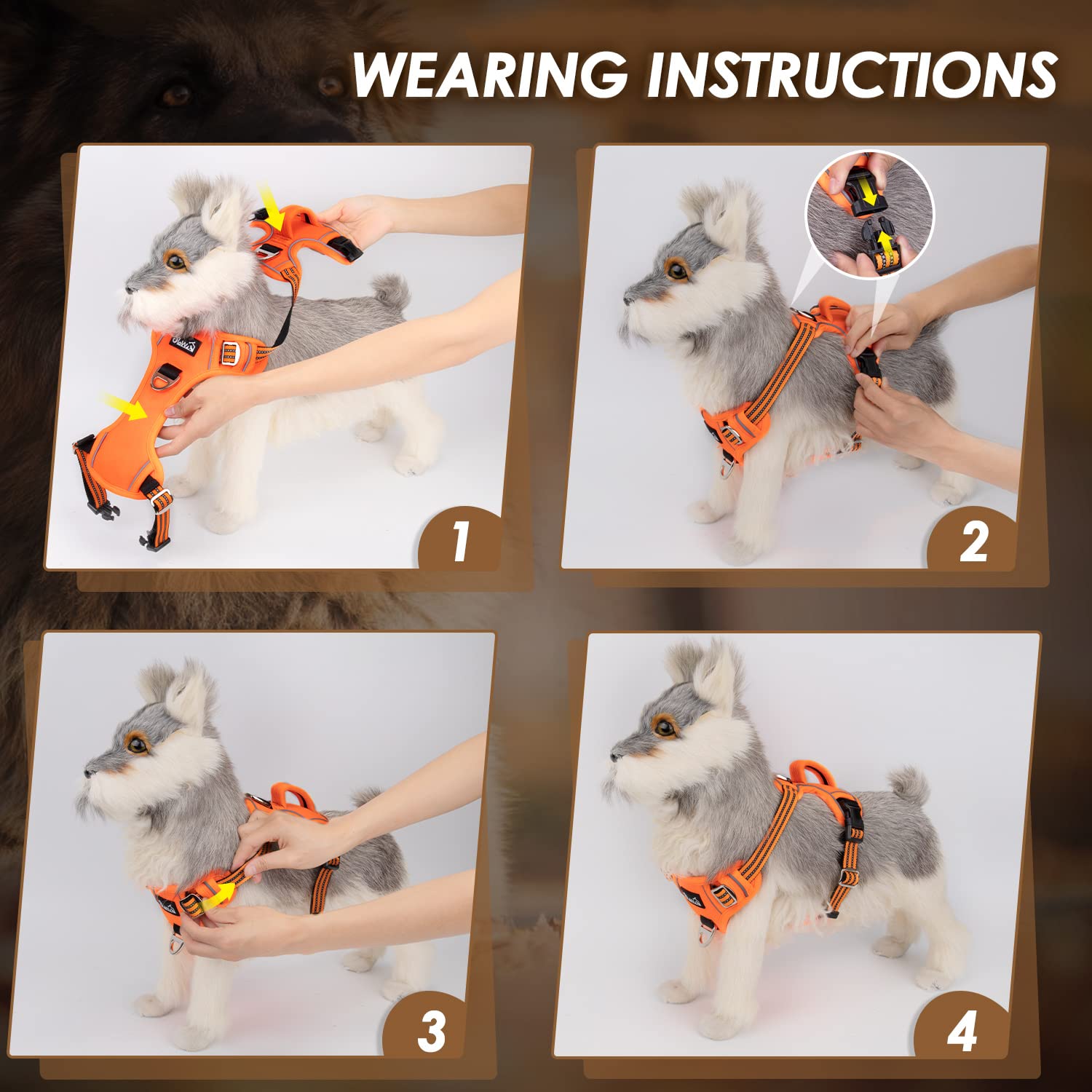 WEARING INSTRUCTIONS

1

2

3

4