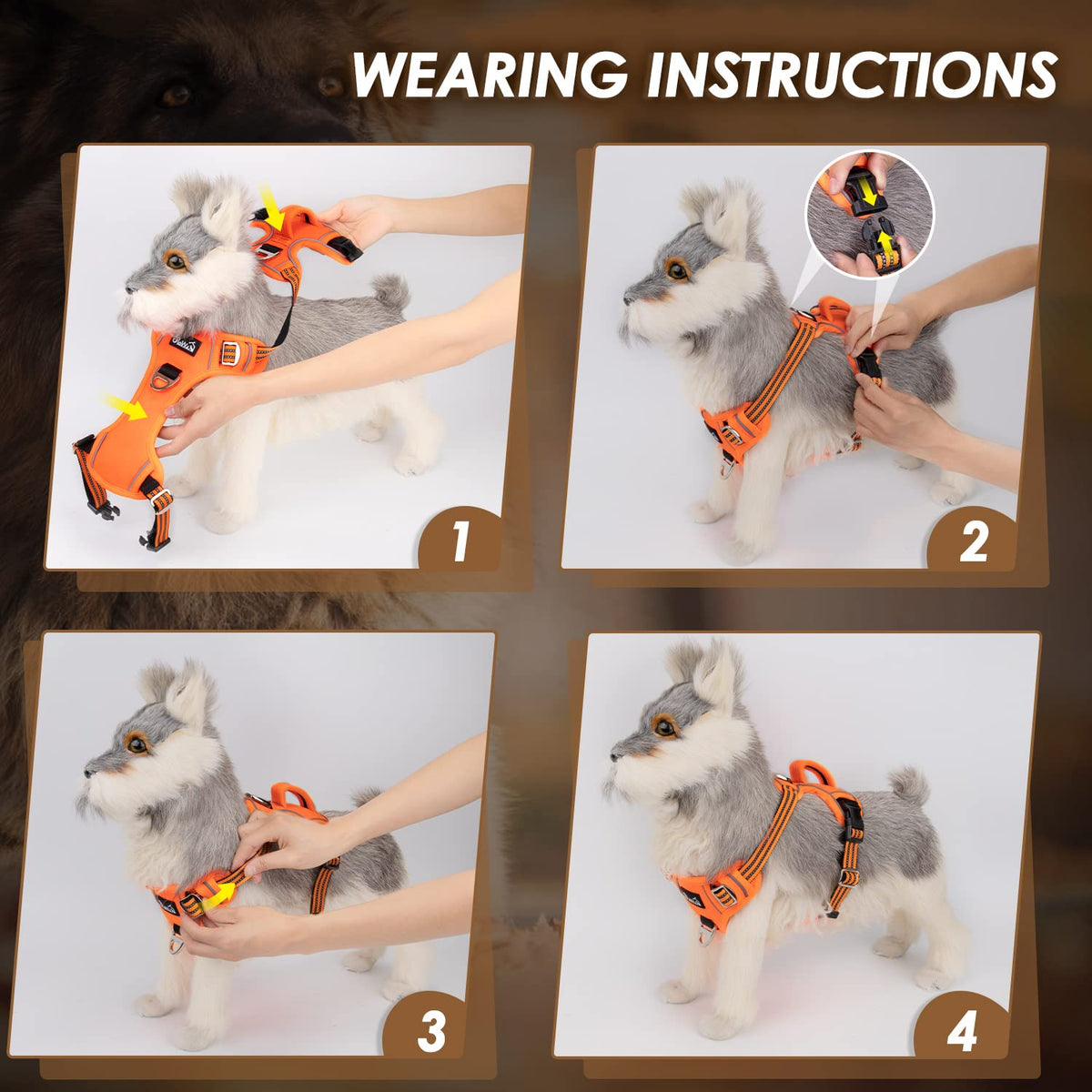 WEARING INSTRUCTIONS

1

2

3

4