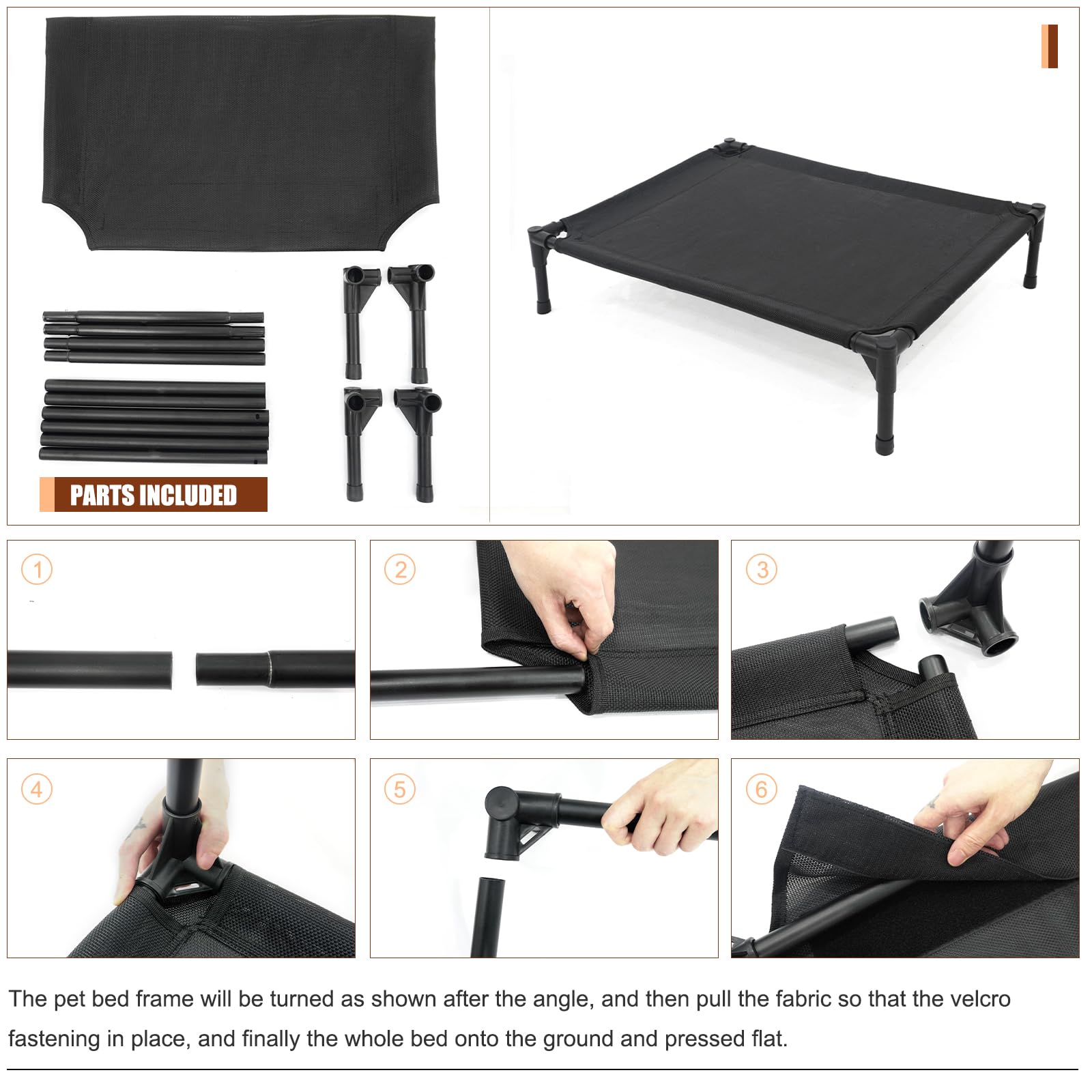 PARTS INCLUDED

1

2

3

4

5

6

The pet bed frame will be turned as shown after the angle, and then pull the fabric so that the velcro fastening in place, and finally the whole bed onto the ground and pressed flat.