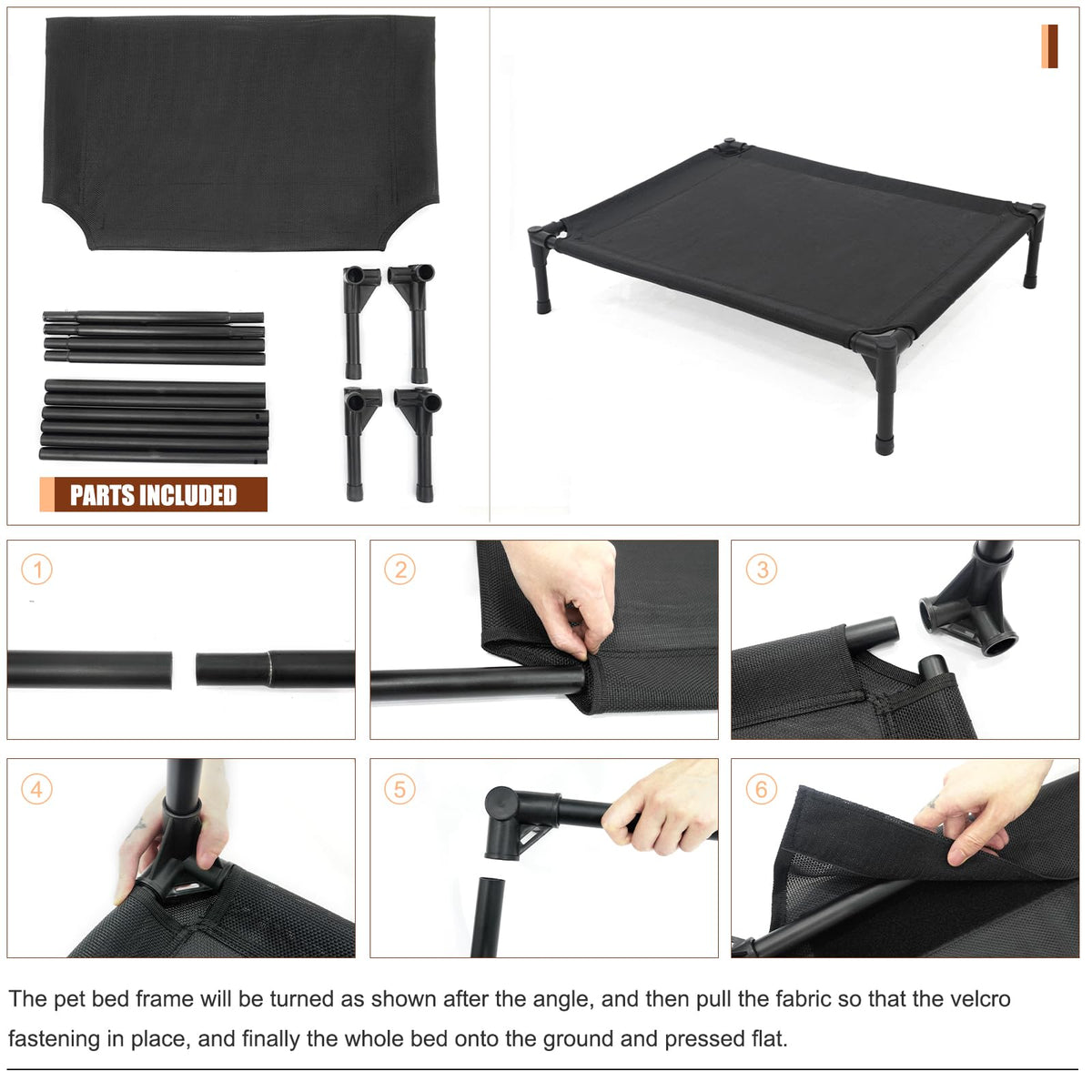 PARTS INCLUDED

1

2

3

4

5

6

The pet bed frame will be turned as shown after the angle, and then pull the fabric so that the velcro fastening in place, and finally the whole bed onto the ground and pressed flat.