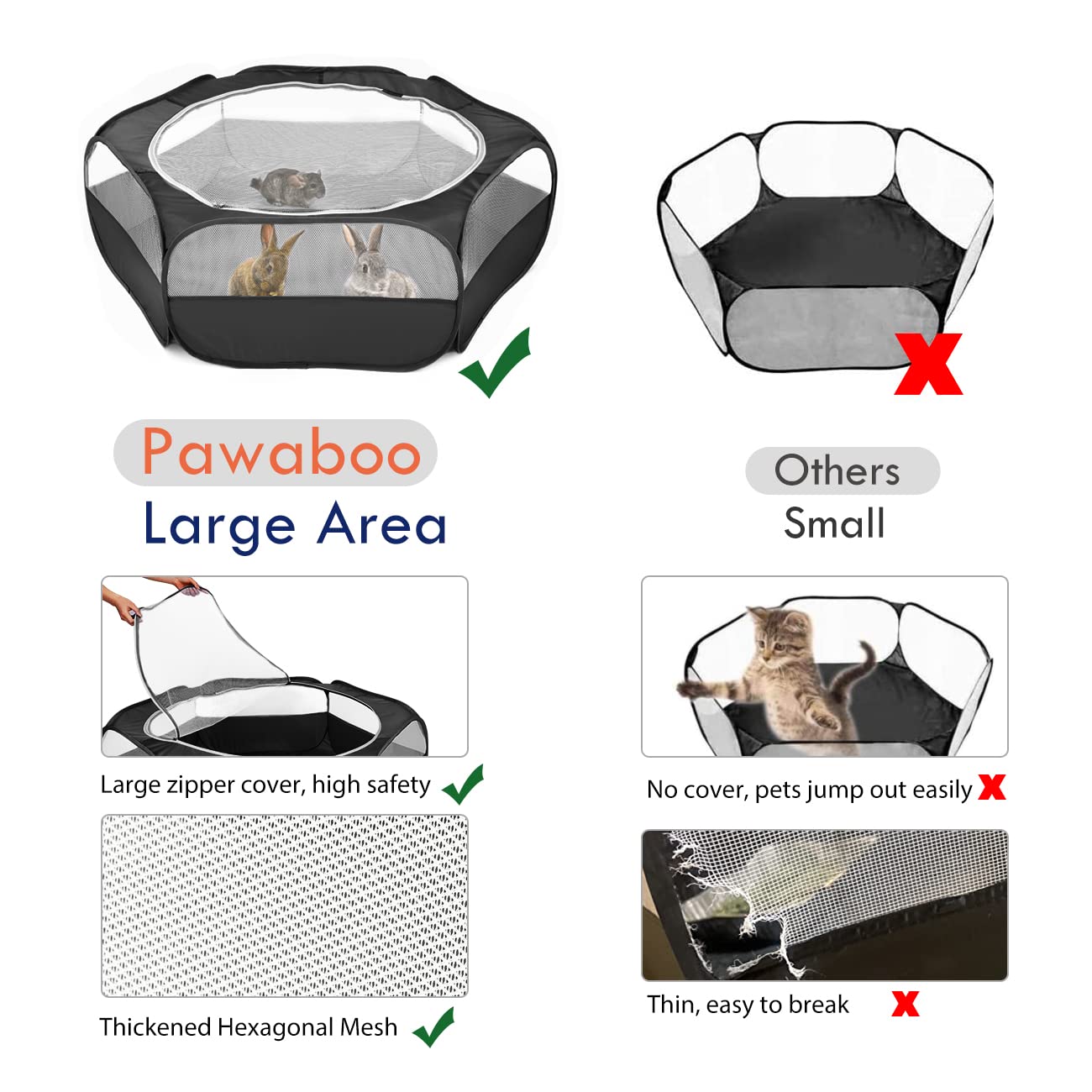 Pawaboo
Large Area

Large zipper cover, high safety

Thickened Hexagonal Mesh

Others
Small

No cover, pets jump out easily

Thin, easy to break