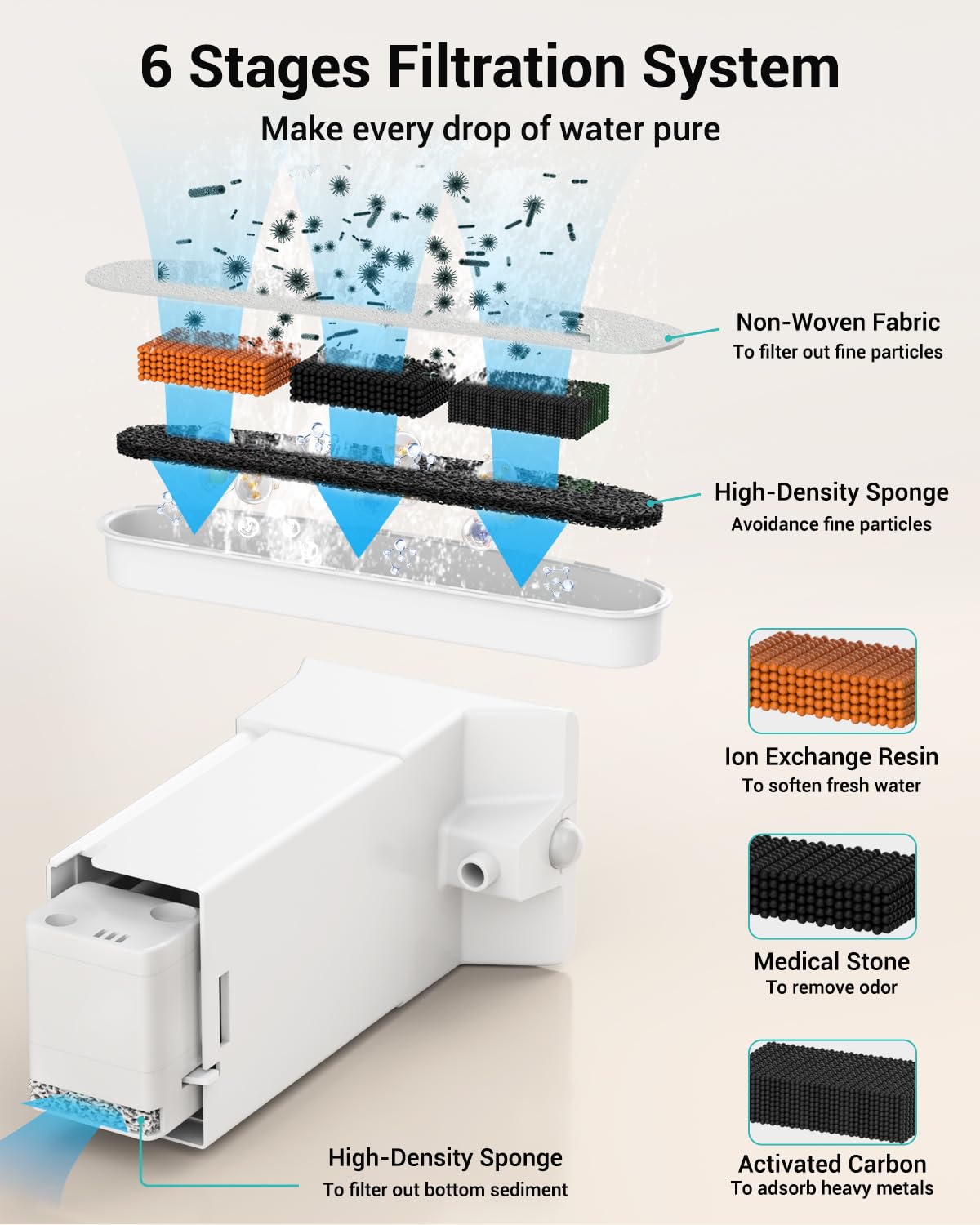 6 Stages Filtration System

Make every drop of water pure

Non-Woven Fabric
To filter out fine particles

High-Density Sponge
Avoidance fine particles

Ion Exchange Resin
To soften fresh water

Medical Stone
To remove odor

Activated Carbon
To adsorb heavy metals

High-Density Sponge
To filter out bottom sediment