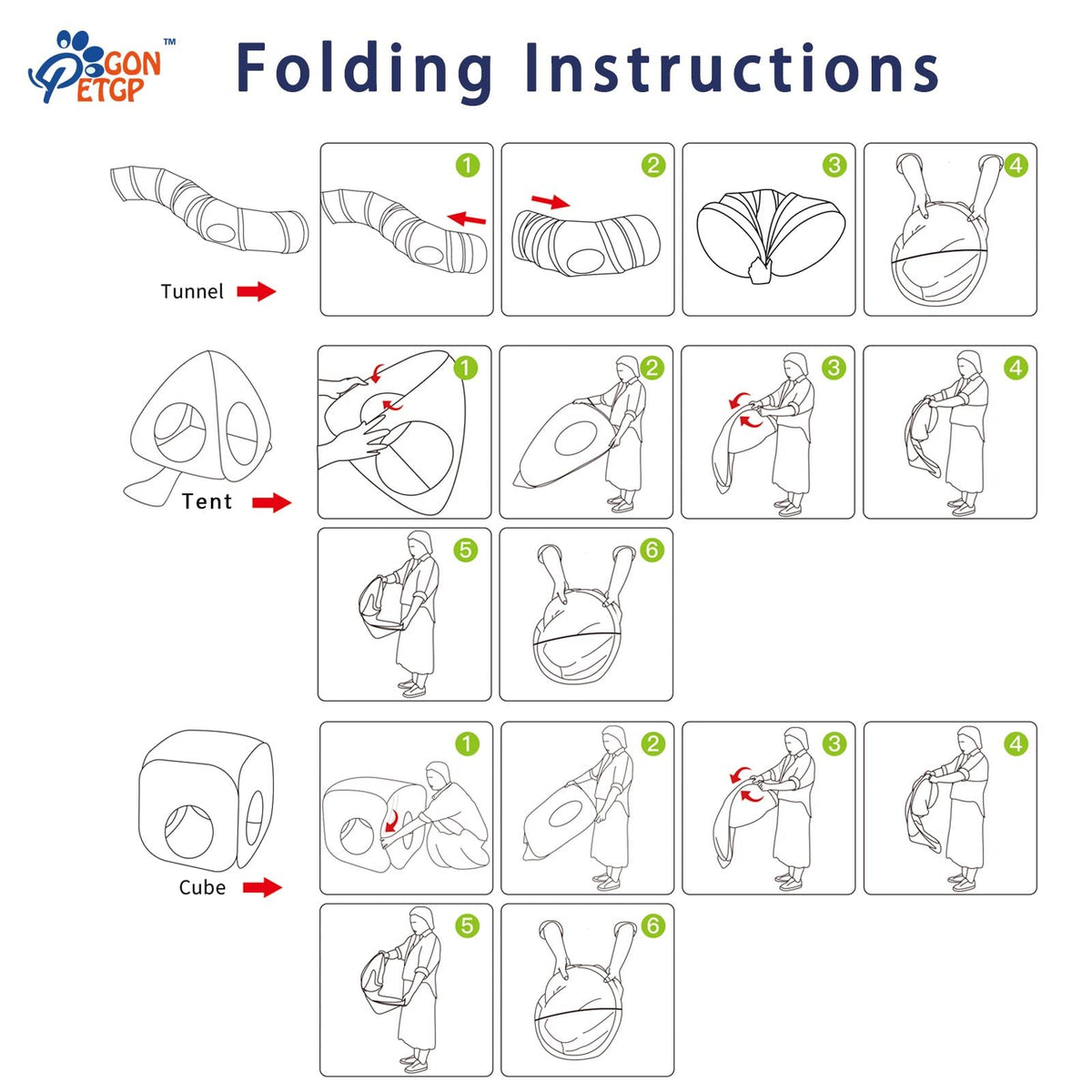 PGON ETGP™

Folding Instructions

Tunnel

1 2 3 4

Tent

1 2 3 4

5 6

Cube

1 2 3 4

5 6