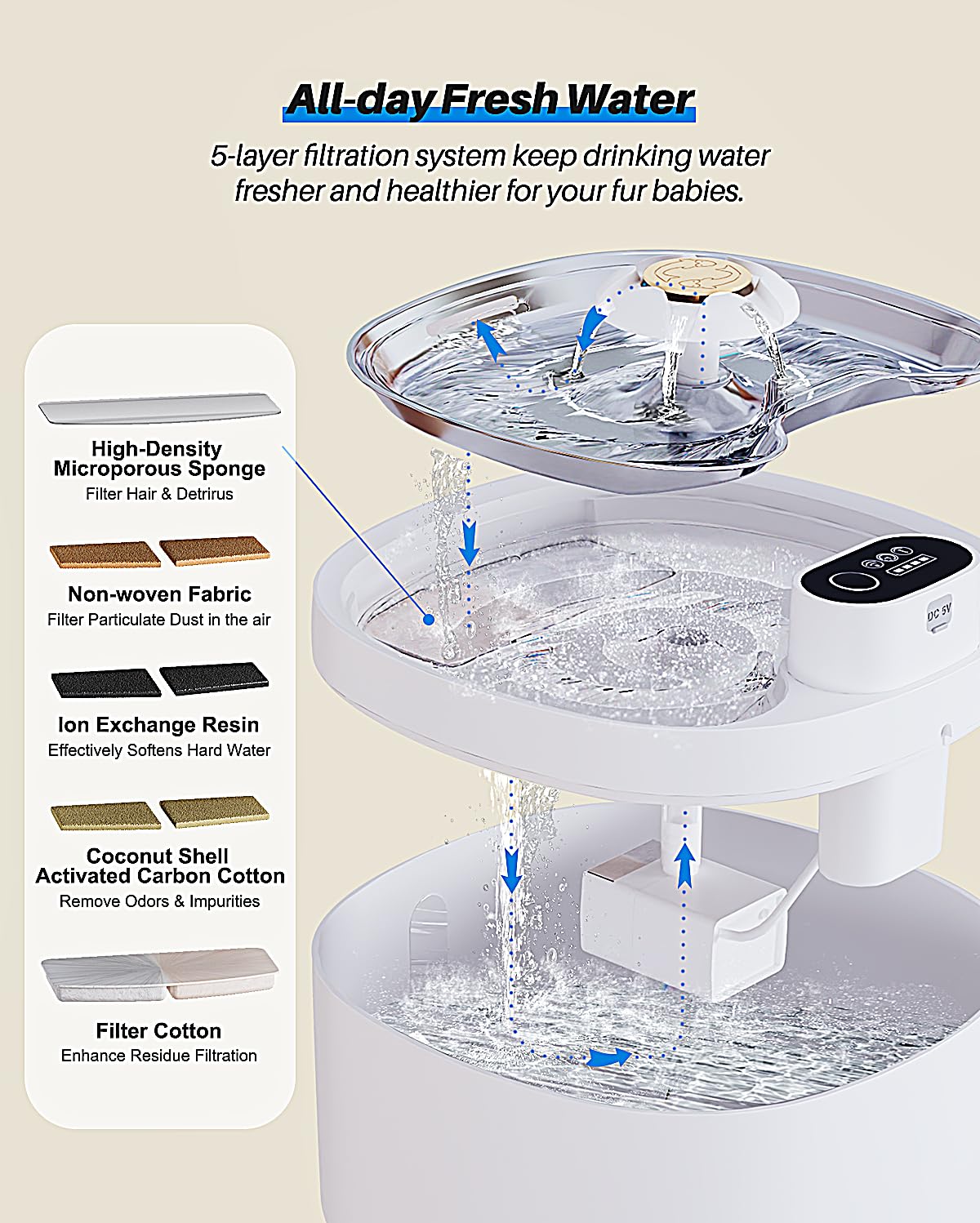 All-day Fresh Water

5-layer filtration system keep drinking water fresher and healthier for your fur babies.

High-Density Microporous Sponge
Filter Hair & Detrirus

Non-woven Fabric
Filter Particulate Dust in the air

Ion Exchange Resin
Effectively Softens Hard Water

Coconut Shell Activated Carbon Cotton
Remove Odors & Impurities

Filter Cotton
Enhance Residue Filtration

DC 5V