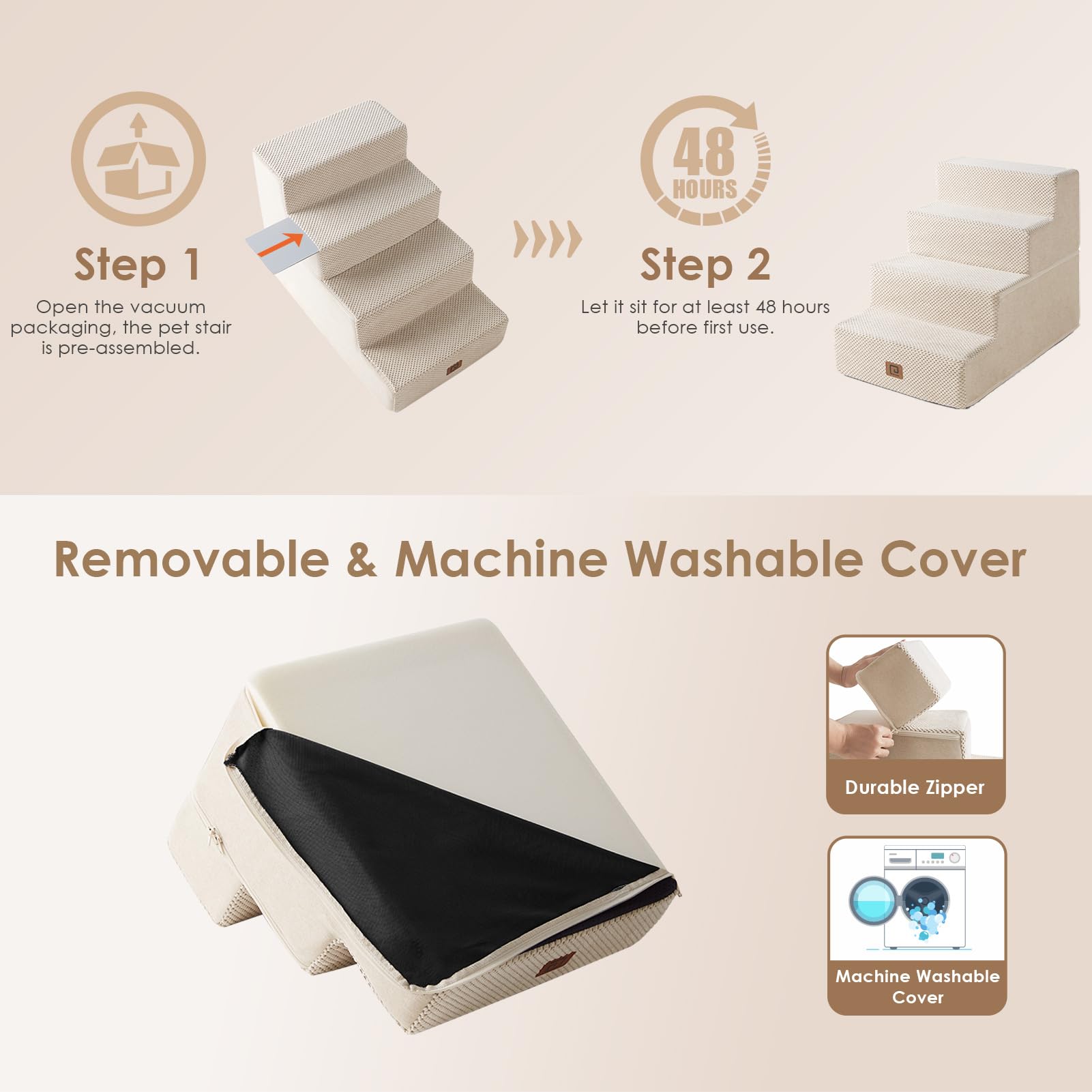 Step 1
Open the vacuum packaging, the pet stair is pre-assembled.

48 HOURS

Step 2
Let it sit for at least 48 hours before first use.

Removable & Machine Washable Cover

Durable Zipper

Machine Washable Cover