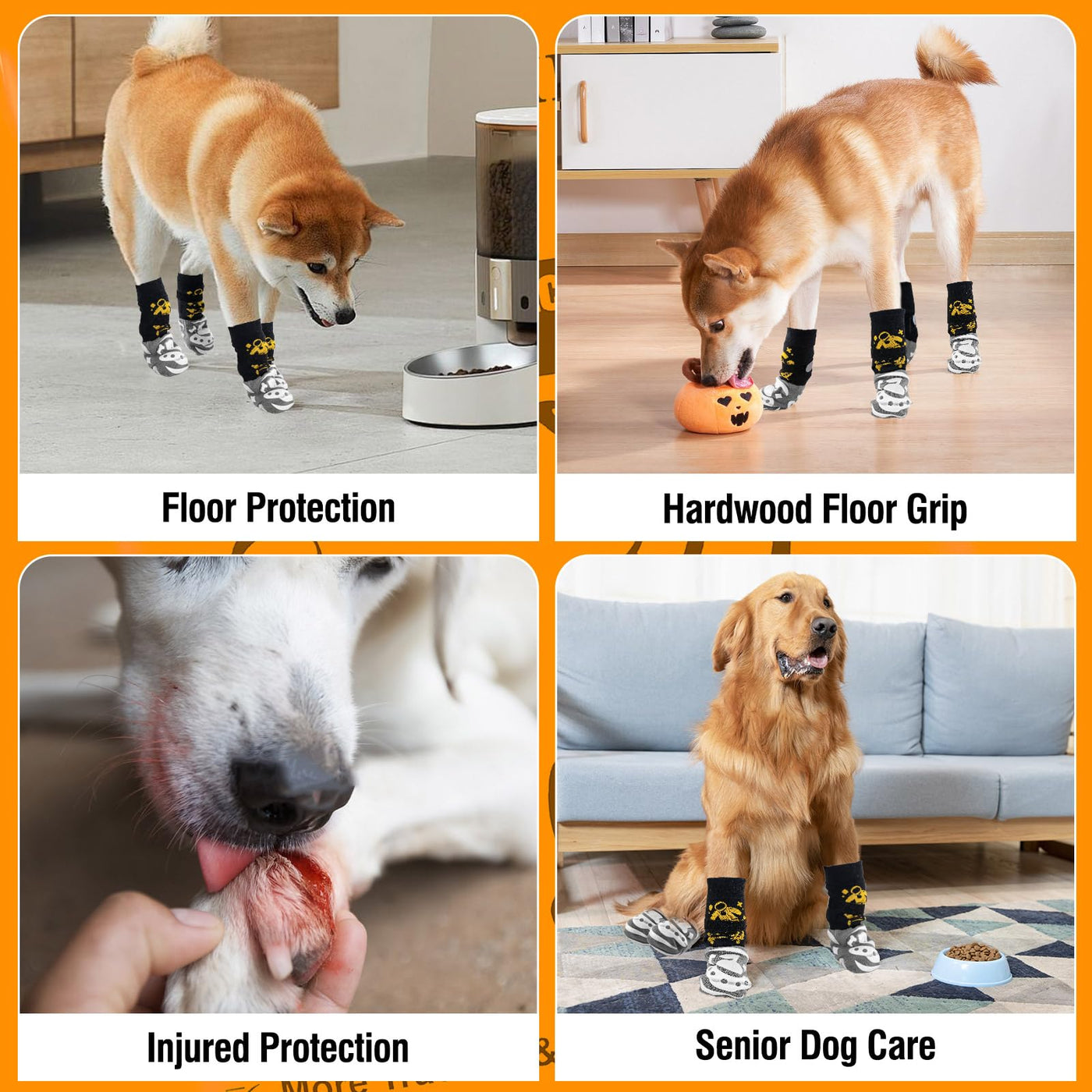 Floor Protection

Hardwood Floor Grip

Injured Protection

Senior Dog Care