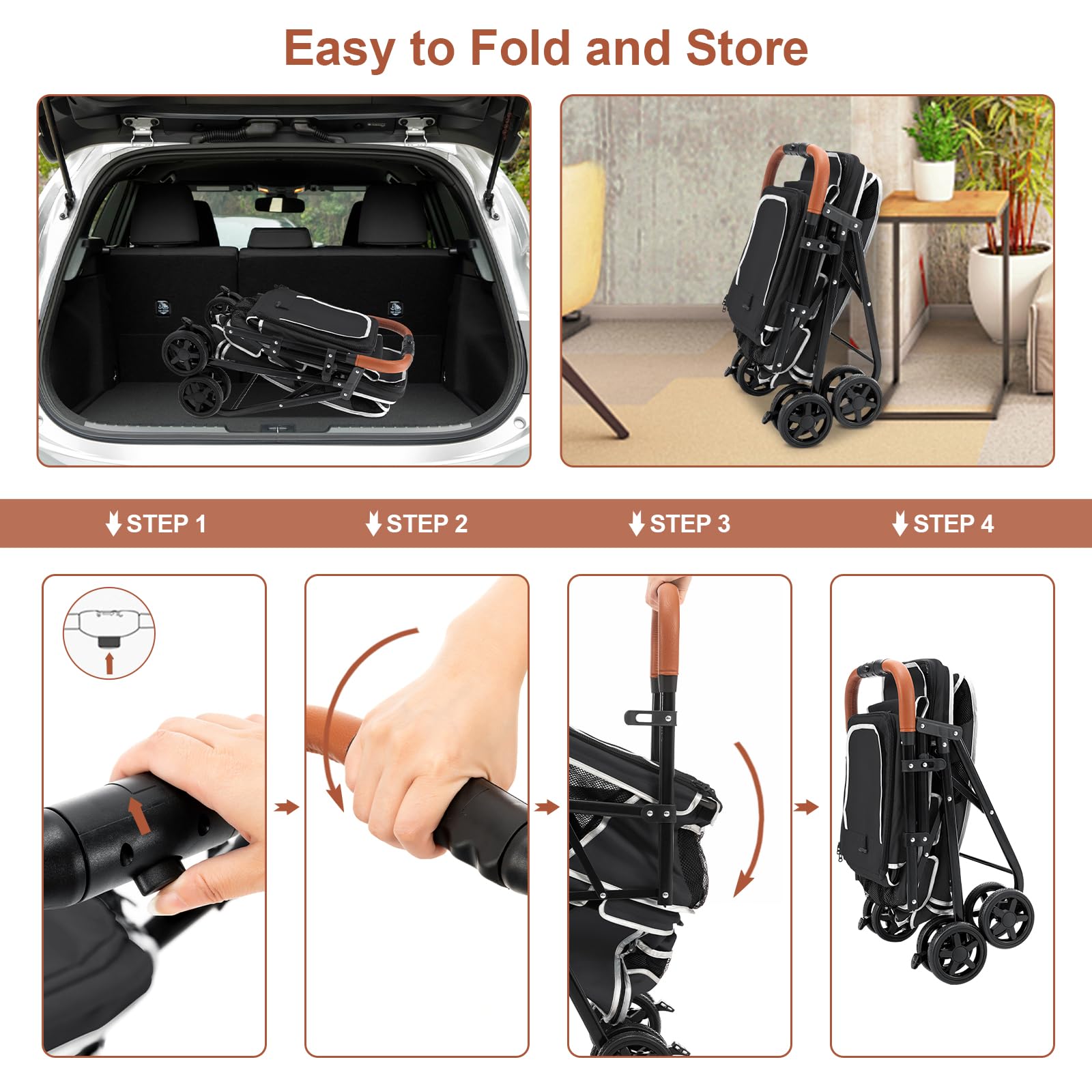 Easy to Fold and Store

STEP 1

STEP 2

STEP 3

STEP 4