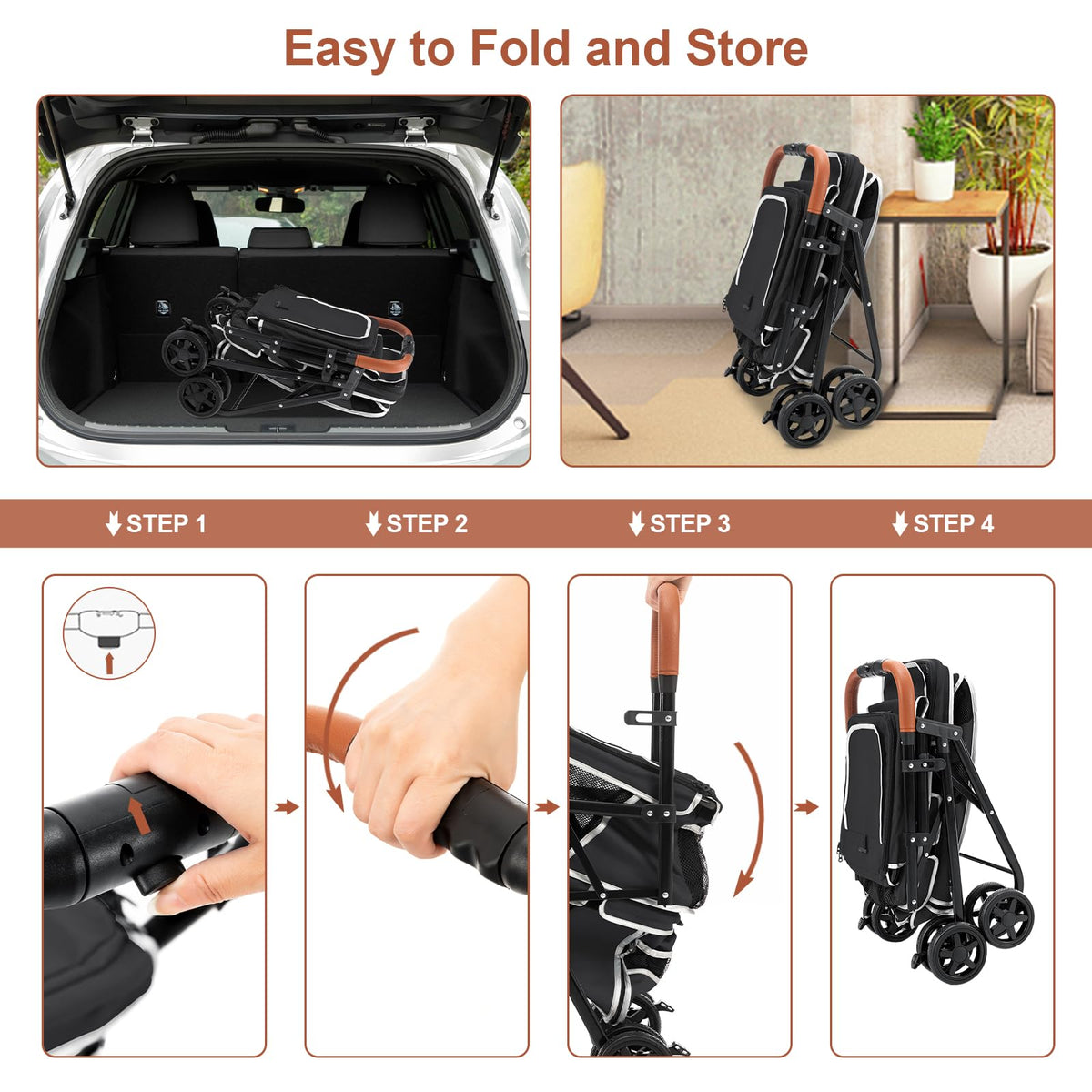 Easy to Fold and Store

STEP 1

STEP 2

STEP 3

STEP 4