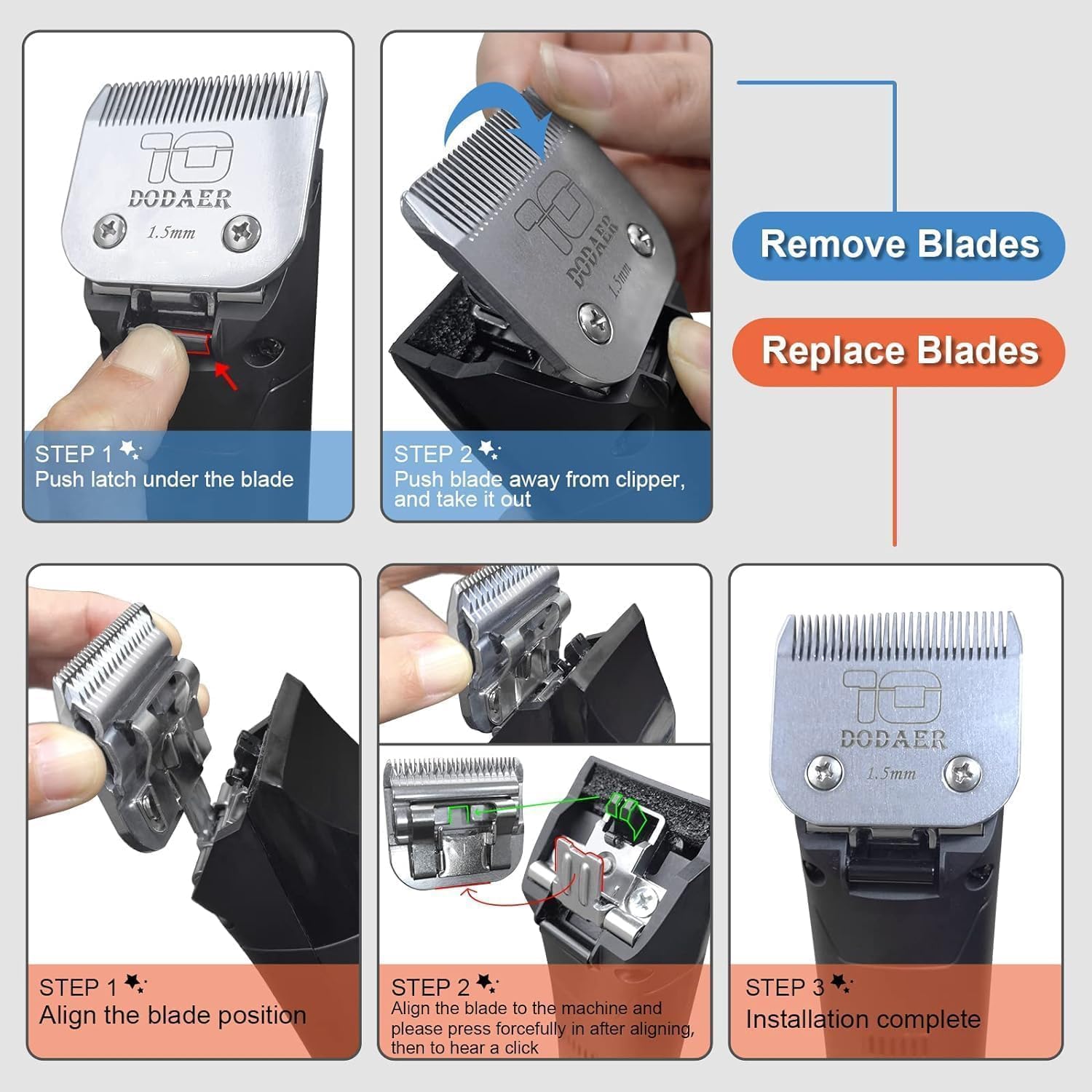 10
DODAER
1.5mm

STEP 1
Push latch under the blade

10
DODAER
1.5mm

STEP 2
Push blade away from clipper, and take it out

Remove Blades

Replace Blades

STEP 1
Align the blade position

STEP 2
Align the blade to the machine and please press forcefully in after aligning, then to hear a click

10
DODAER
1.5mm

STEP 3
Installation complete