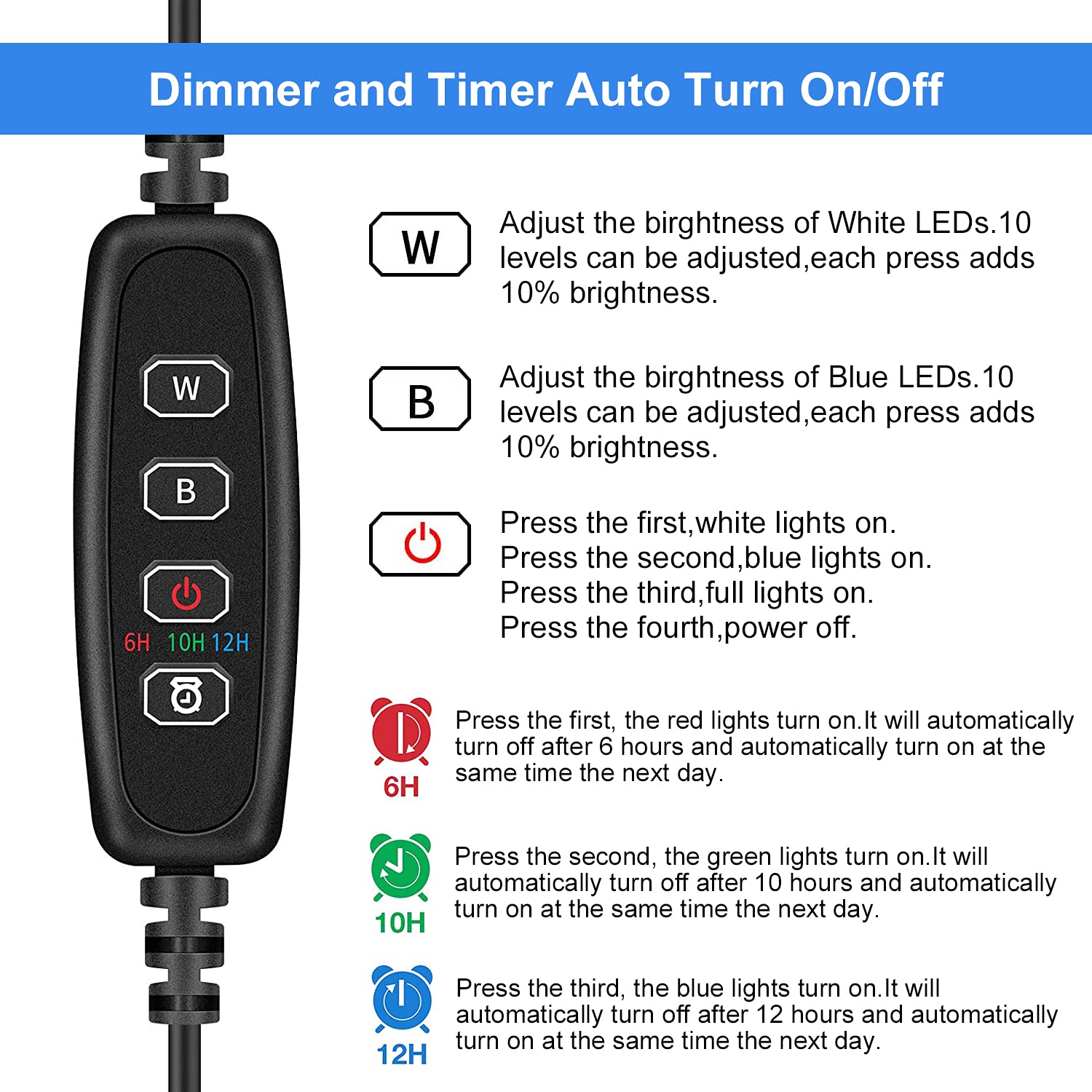 Dimmer and Timer Auto Turn On/Off

W

B

6H 10H 12H

W

Adjust the birghtness of White LEDs.10 levels can be adjusted,each press adds 10% brightness.

B

Adjust the birghtness of Blue LEDs.10 levels can be adjusted,each press adds 10% brightness.

Press the first,white lights on.
Press the second,blue lights on.
Press the third,full lights on.
Press the fourth,power off.

6H

Press the first, the red lights turn on.It will automatically turn off after 6 hours and automatically turn on at the same time the next day.

10H

Press the second, the green lights turn on.It will automatically turn off after 10 hours and automatically turn on at the same time the next day.

12H

Press the third, the blue lights turn on.It will automatically turn off after 12 hours and automatically turn on at the same time the next day.