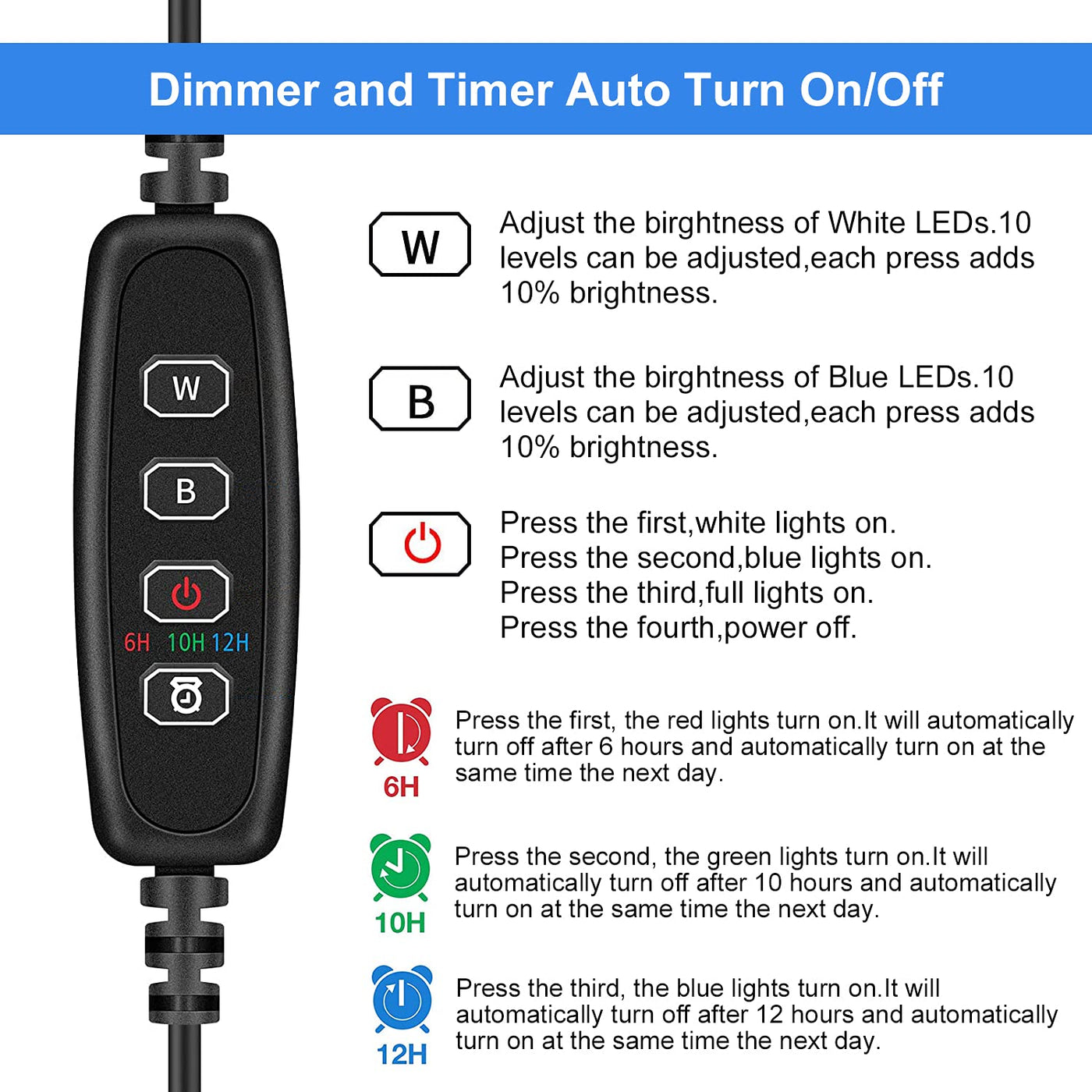 Dimmer and Timer Auto Turn On/Off

W

B

6H 10H 12H

W

Adjust the birghtness of White LEDs.10 levels can be adjusted,each press adds 10% brightness.

B

Adjust the birghtness of Blue LEDs.10 levels can be adjusted,each press adds 10% brightness.

Press the first,white lights on.
Press the second,blue lights on.
Press the third,full lights on.
Press the fourth,power off.

6H

Press the first, the red lights turn on.It will automatically turn off after 6 hours and automatically turn on at the same time the next day.

10H

Press the second, the green lights turn on.It will automatically turn off after 10 hours and automatically turn on at the same time the next day.

12H

Press the third, the blue lights turn on.It will automatically turn off after 12 hours and automatically turn on at the same time the next day.