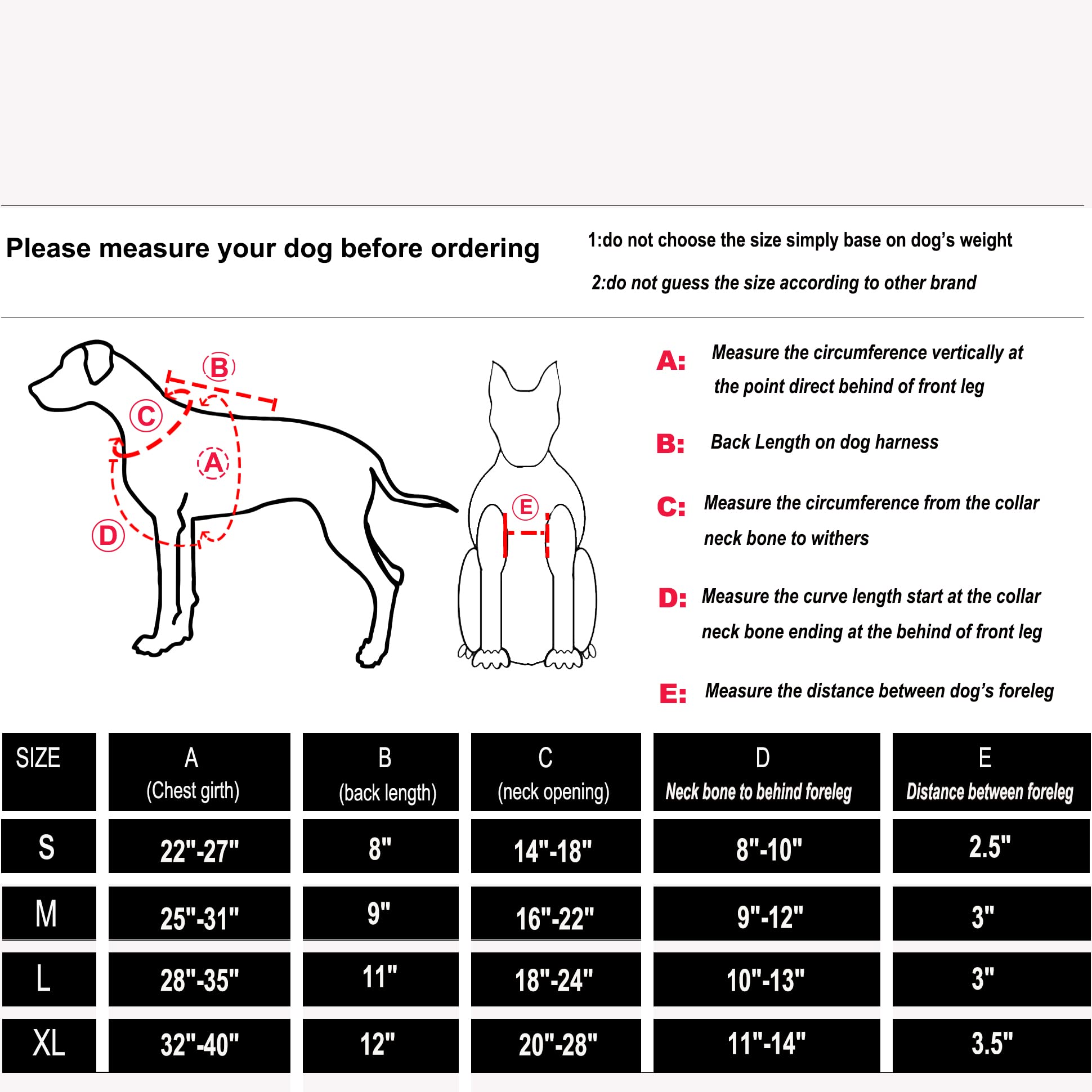 Please measure your dog before ordering

1:do not choose the size simply base on dog's weight

2:do not guess the size according to other brand

B

C

A

D

E

A: Measure the circumference vertically at the point direct behind of front leg

B: Back Length on dog harness

C: Measure the circumference from the collar neck bone to withers

D: Measure the curve length start at the collar neck bone ending at the behind of front leg

E: Measure the distance between dog's foreleg

| SIZE | A (Chest girth) | B (back length) | C (neck opening) | D Neck bone to behind foreleg | E Distance between foreleg |
|---|---|---|---|---|---|
| S | 22"-27" | 8" | 14"-18" | 8"-10" | 2.5" |
| M | 25"-31" | 9" | 16"-22" | 9"-12" | 3" |
| L | 28"-35" | 11" | 18"-24" | 10"-13" | 3" |
| XL | 32"-40" | 12" | 20"-28" | 11"-14" | 3.5" |