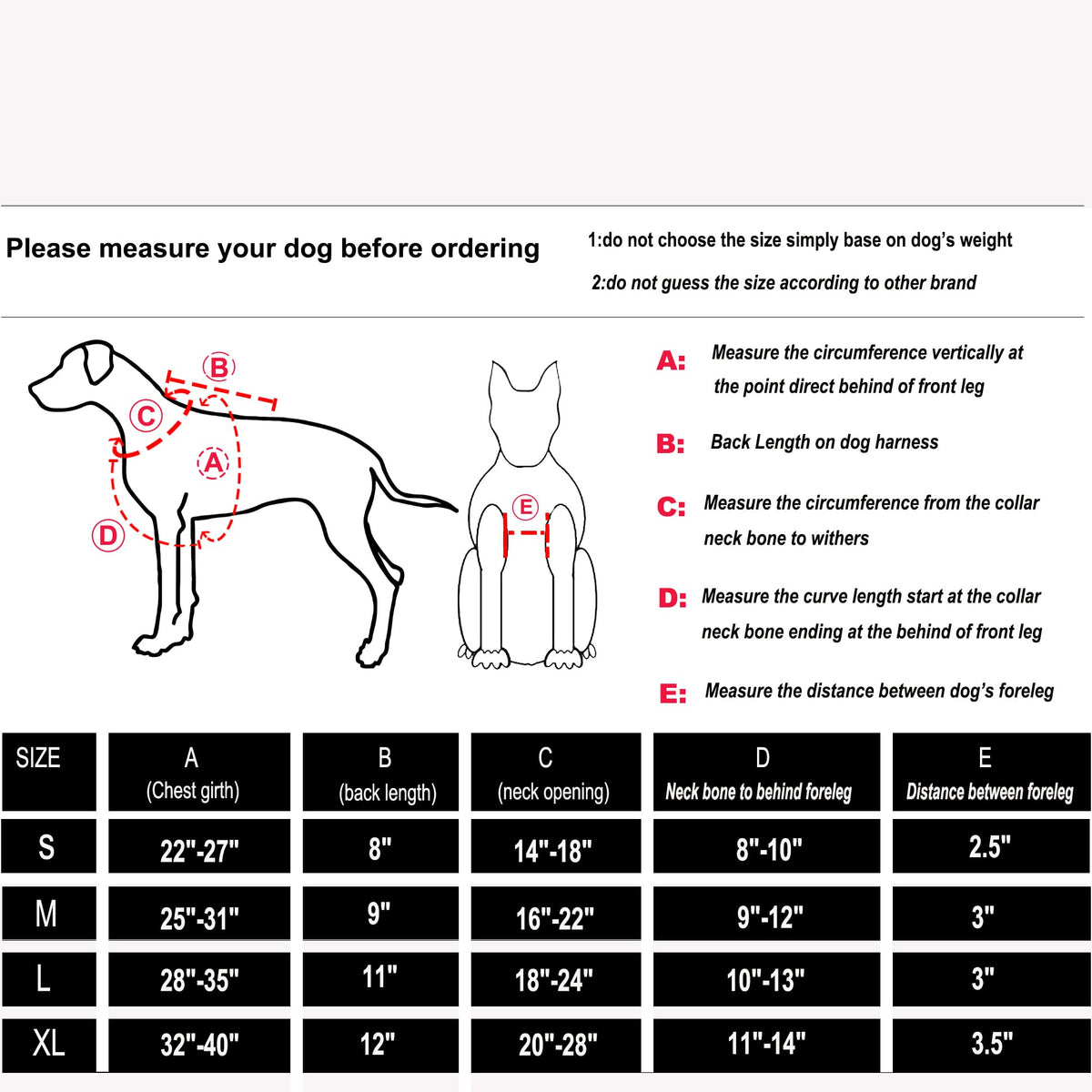 Please measure your dog before ordering

1:do not choose the size simply base on dog's weight

2:do not guess the size according to other brand

B

C

A

D

E

A: Measure the circumference vertically at the point direct behind of front leg

B: Back Length on dog harness

C: Measure the circumference from the collar neck bone to withers

D: Measure the curve length start at the collar neck bone ending at the behind of front leg

E: Measure the distance between dog's foreleg

| SIZE | A (Chest girth) | B (back length) | C (neck opening) | D Neck bone to behind foreleg | E Distance between foreleg |
|---|---|---|---|---|---|
| S | 22"-27" | 8" | 14"-18" | 8"-10" | 2.5" |
| M | 25"-31" | 9" | 16"-22" | 9"-12" | 3" |
| L | 28"-35" | 11" | 18"-24" | 10"-13" | 3" |
| XL | 32"-40" | 12" | 20"-28" | 11"-14" | 3.5" |