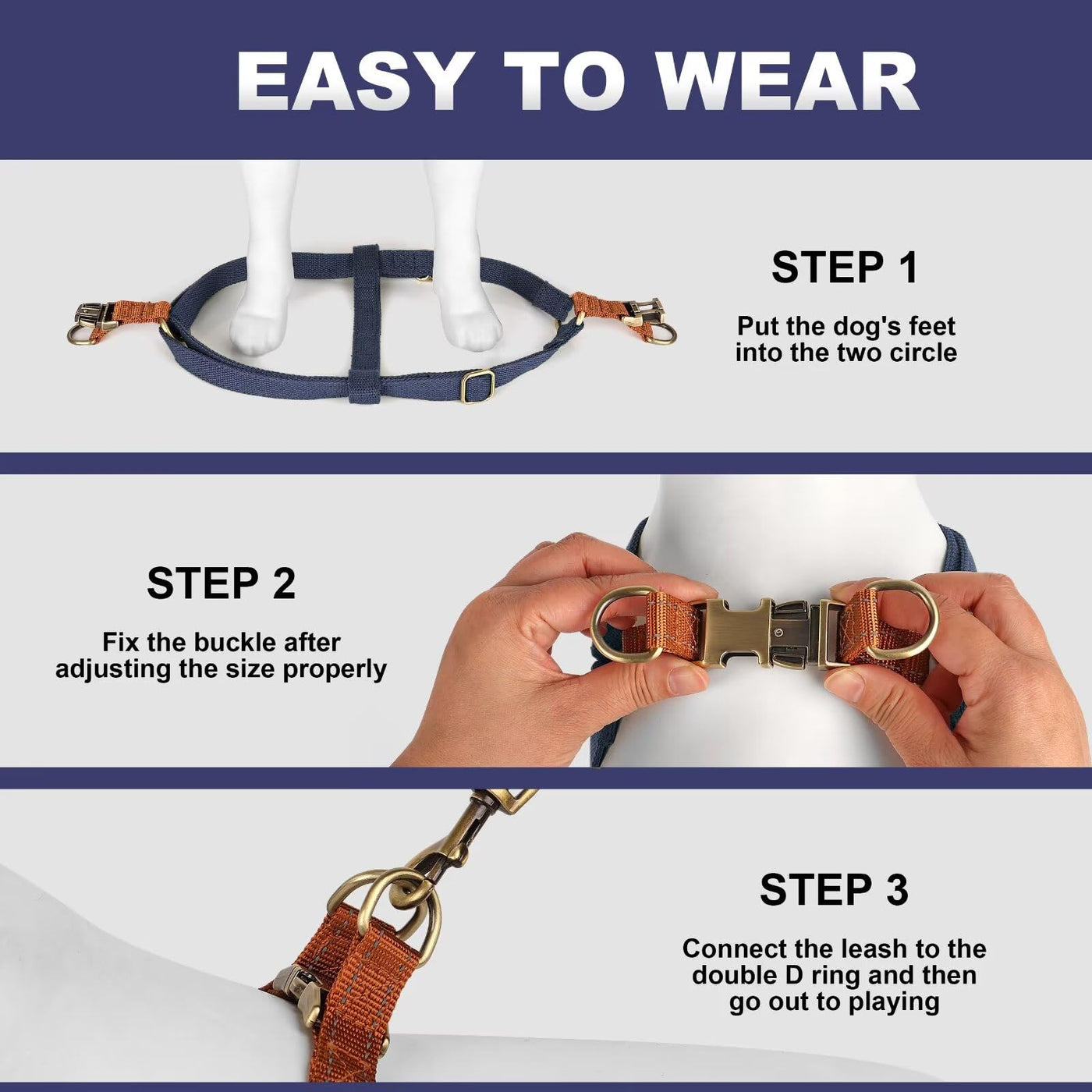 EASY TO WEAR

STEP 1

Put the dog's feet into the two circle

STEP 2

Fix the buckle after adjusting the size properly

STEP 3

Connect the leash to the double D ring and then go out to playing