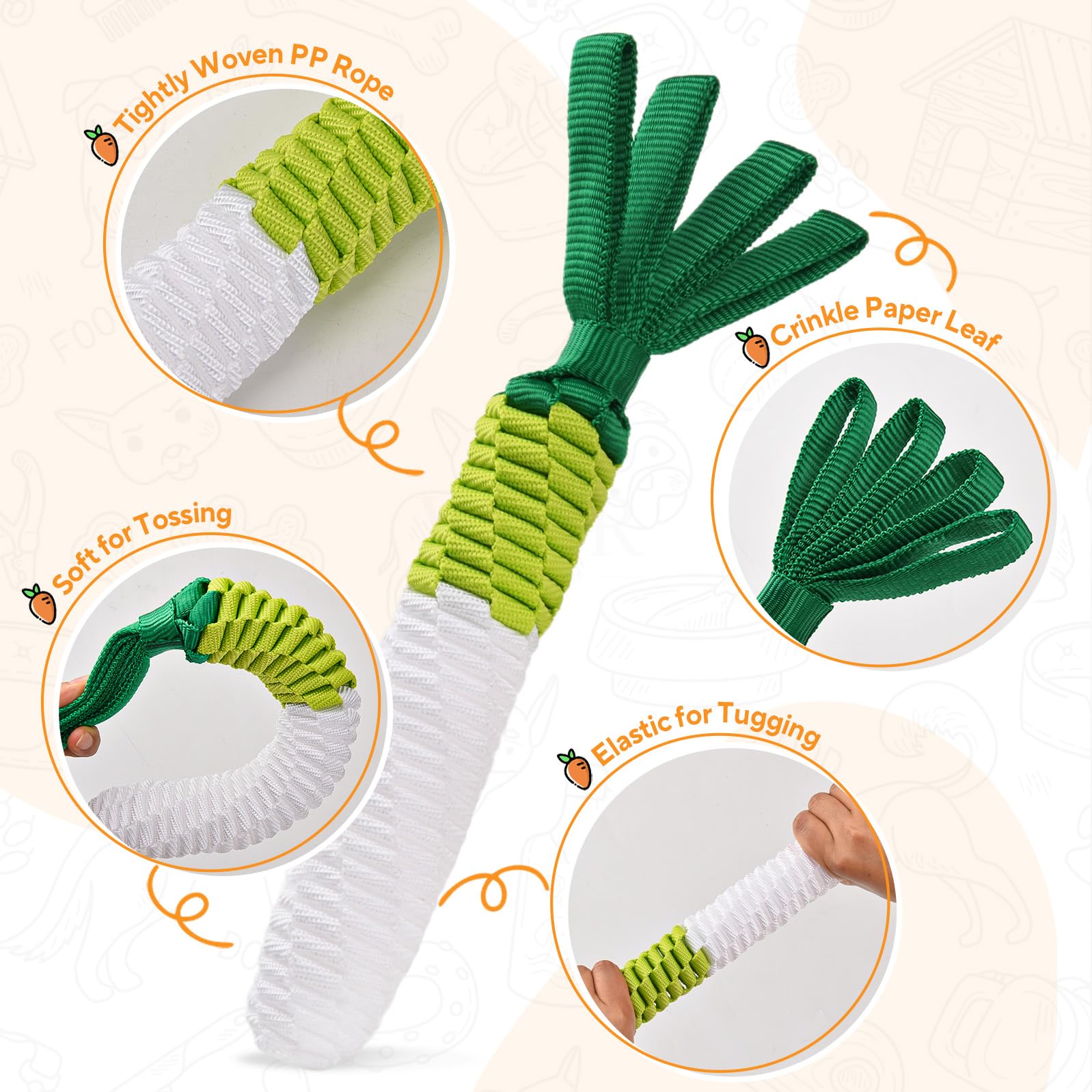 Tightly Woven PP Rope

Crinkle Paper Leaf

Soft for Tossing

Elastic for Tugging