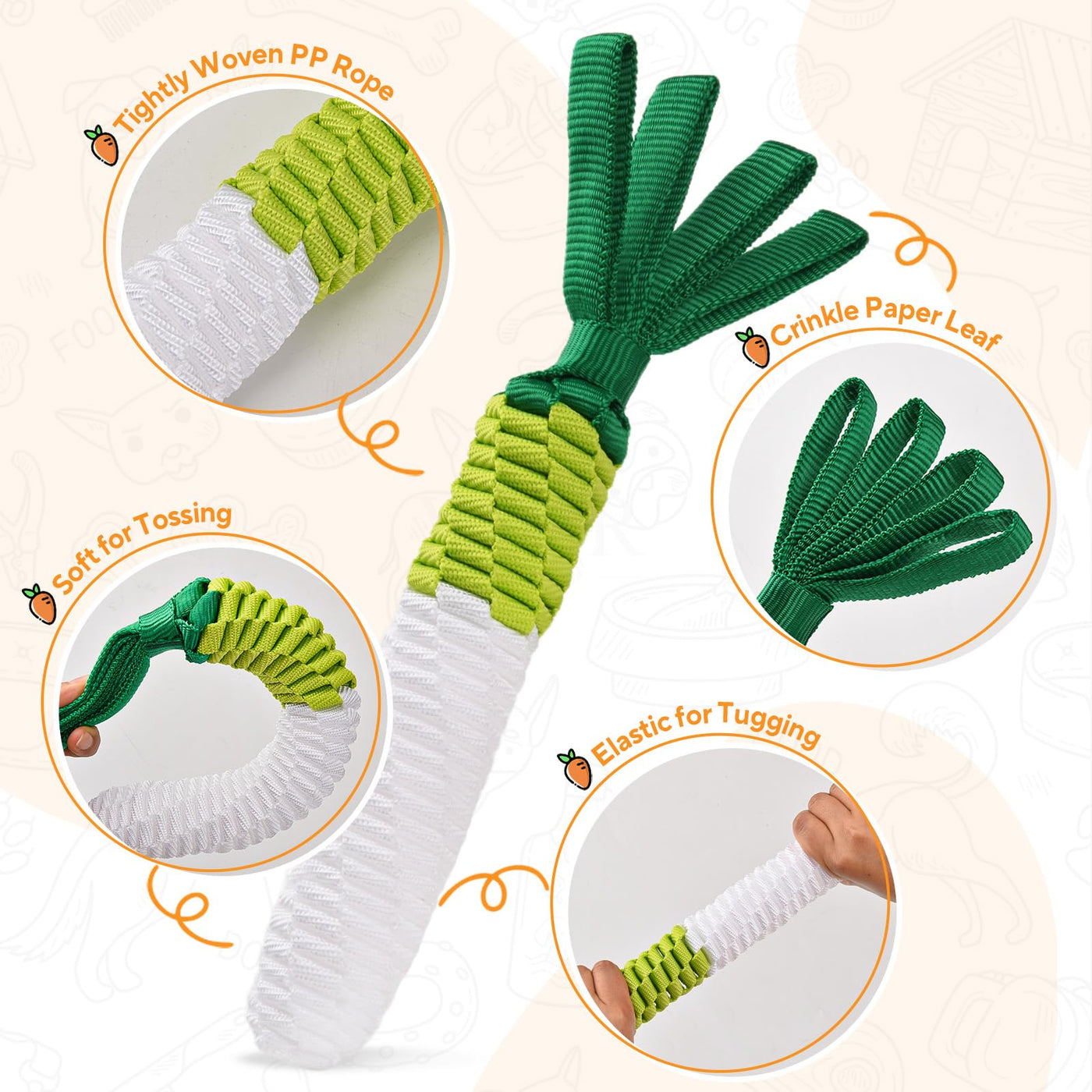 Tightly Woven PP Rope

Crinkle Paper Leaf

Soft for Tossing

Elastic for Tugging