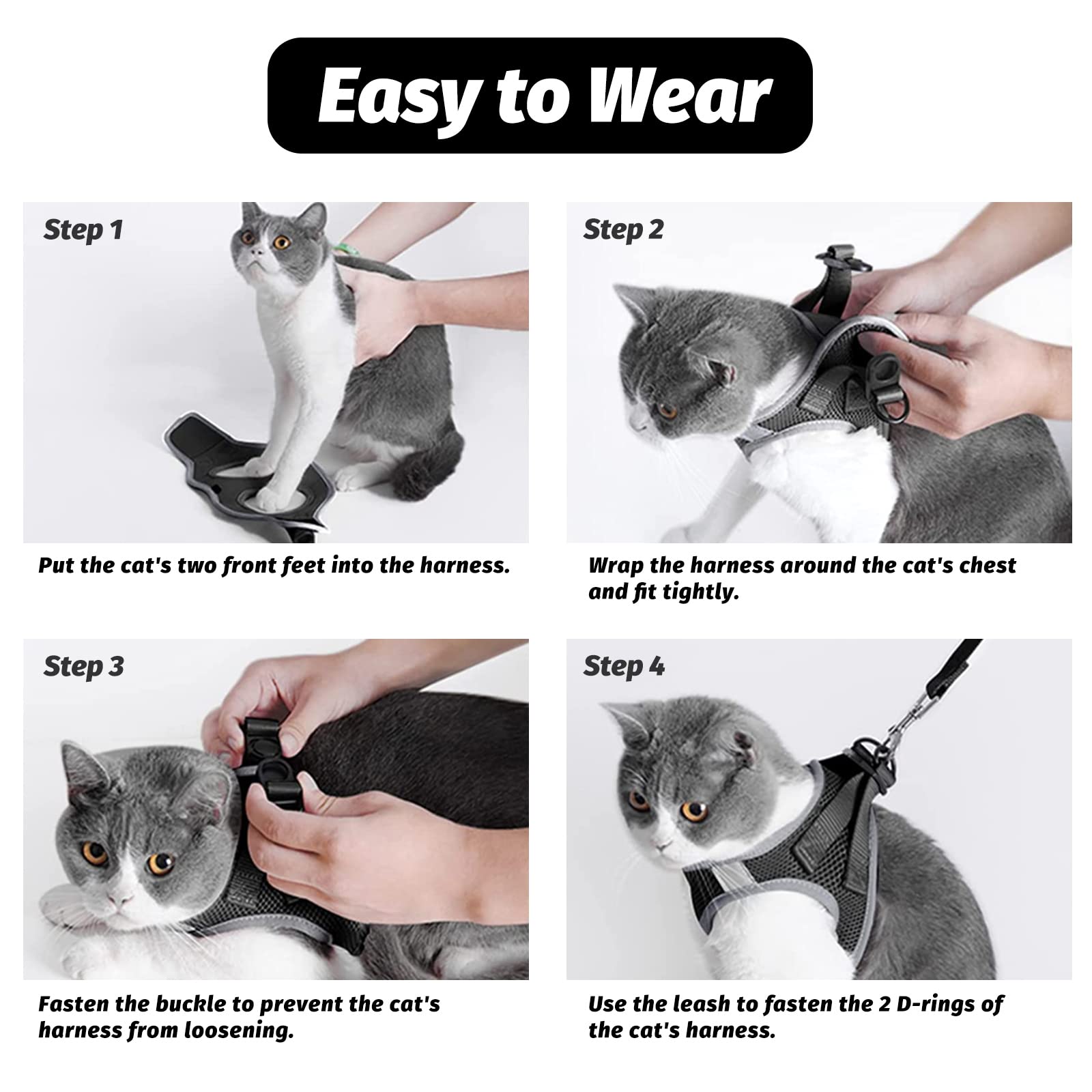 Easy to Wear

Step 1

Put the cat's two front feet into the harness.

Step 2

Wrap the harness around the cat's chest and fit tightly.

Step 3

Fasten the buckle to prevent the cat's harness from loosening.

Step 4

Use the leash to fasten the 2 D-rings of the cat's harness.