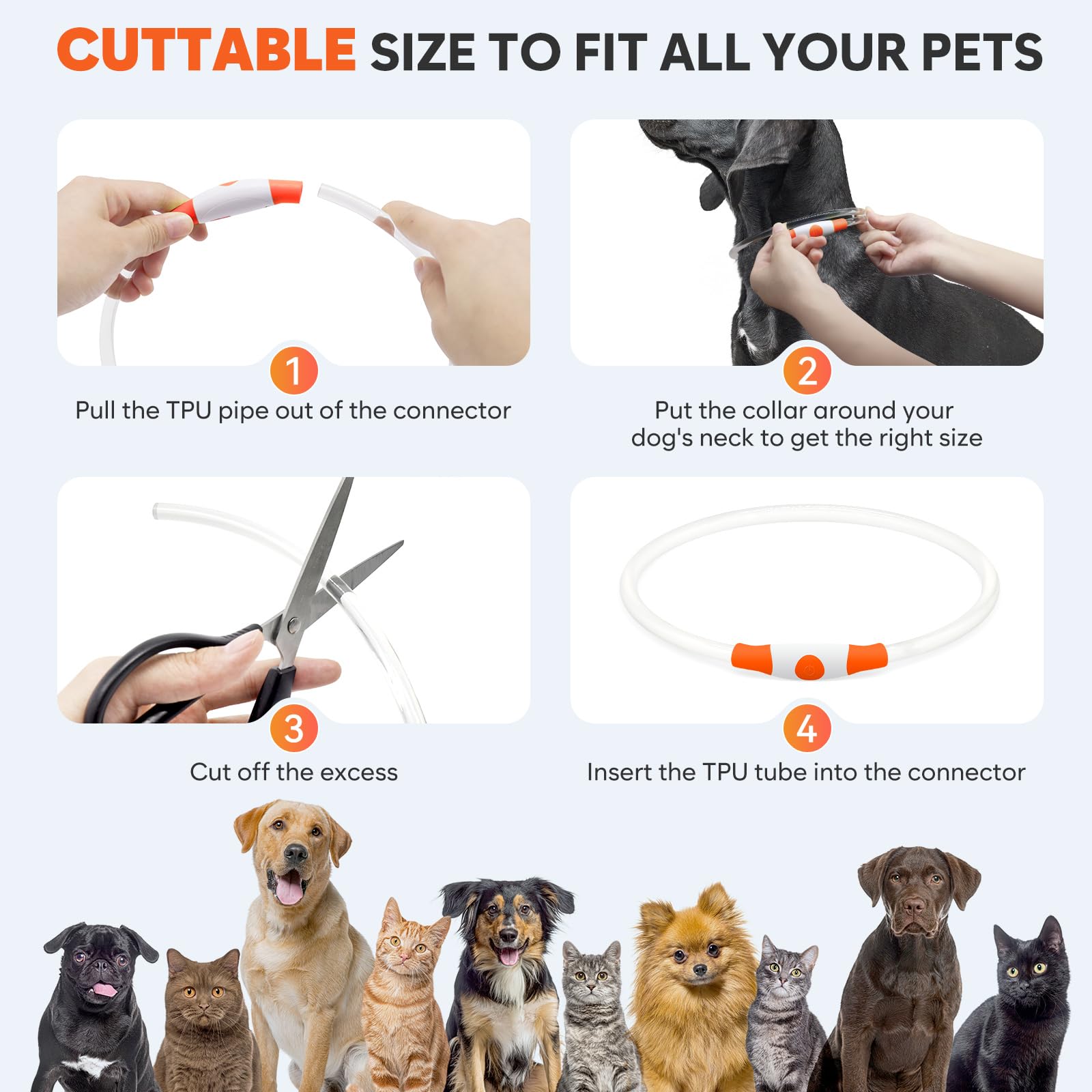 CUTTABLE SIZE TO FIT ALL YOUR PETS

1
Pull the TPU pipe out of the connector

2
Put the collar around your dog's neck to get the right size

3
Cut off the excess

4
Insert the TPU tube into the connector