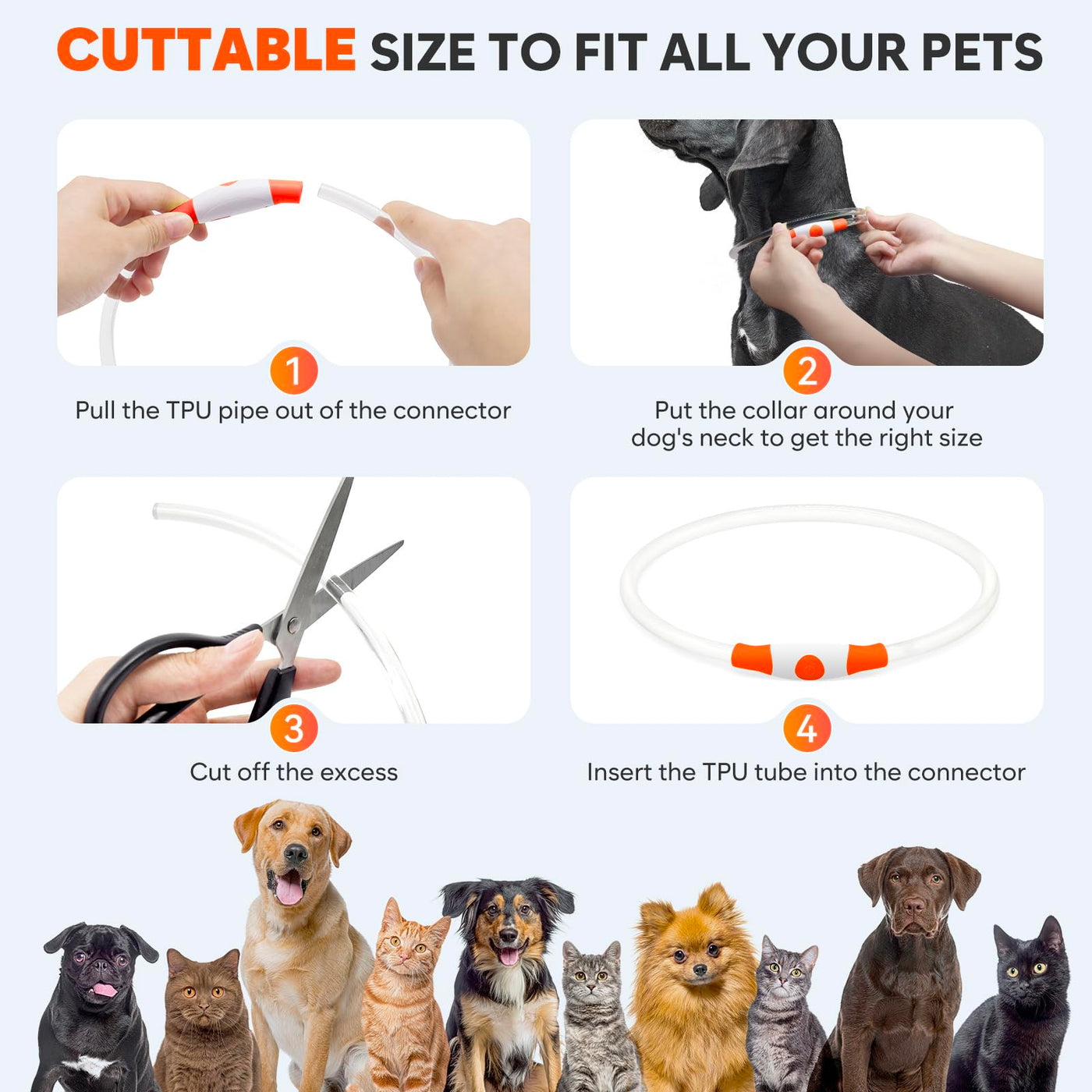 CUTTABLE SIZE TO FIT ALL YOUR PETS

1
Pull the TPU pipe out of the connector

2
Put the collar around your dog's neck to get the right size

3
Cut off the excess

4
Insert the TPU tube into the connector