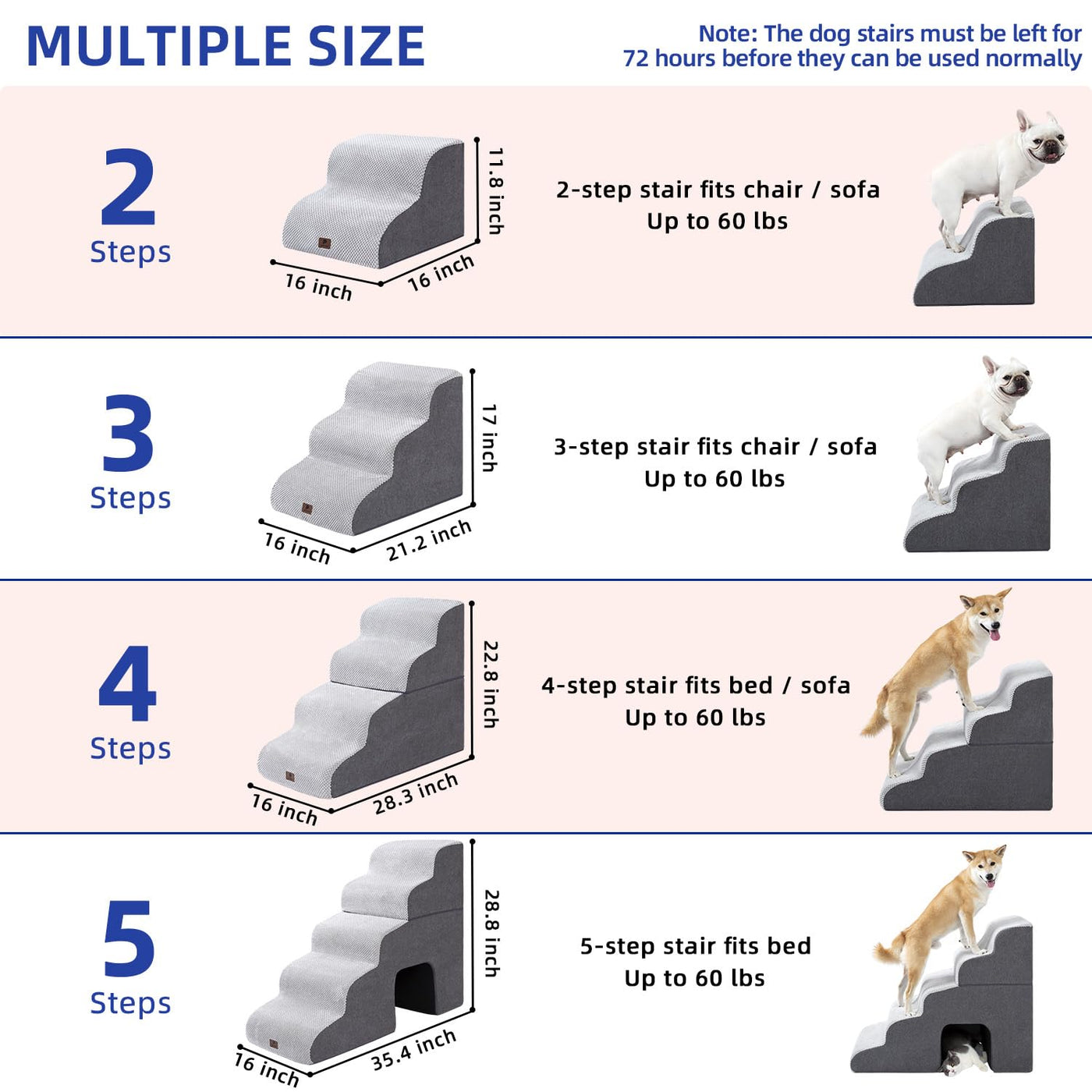 MULTIPLE SIZE

Note: The dog stairs must be left for 72 hours before they can be used normally

2
Steps

11.8 inch
16 inch
16 inch

2-step stair fits chair / sofa
Up to 60 lbs

3
Steps

17 inch
16 inch
21.2 inch

3-step stair fits chair / sofa
Up to 60 lbs

4
Steps

22.8 inch
16 inch
28.3 inch

4-step stair fits bed / sofa
Up to 60 lbs

5
Steps

28.8 inch
16 inch
35.4 inch

5-step stair fits bed
Up to 60 lbs